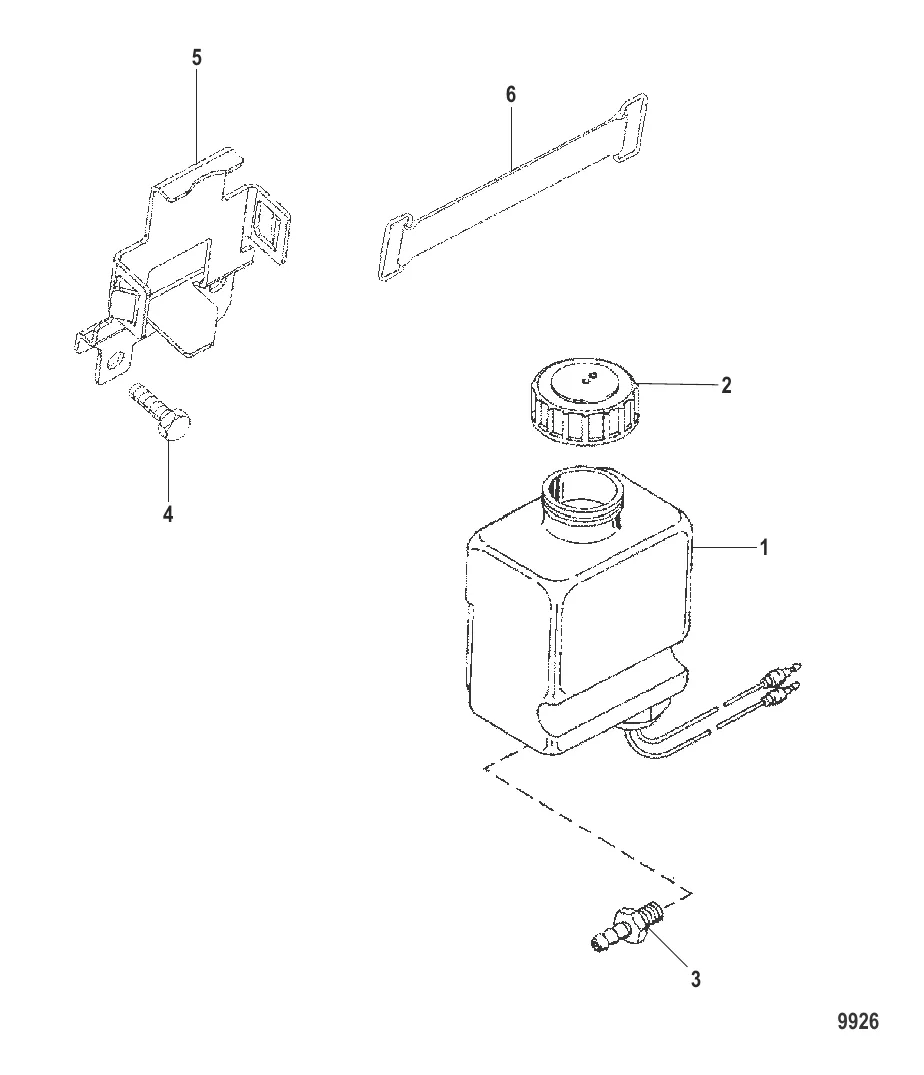 5
6
2
4
1
3
9926