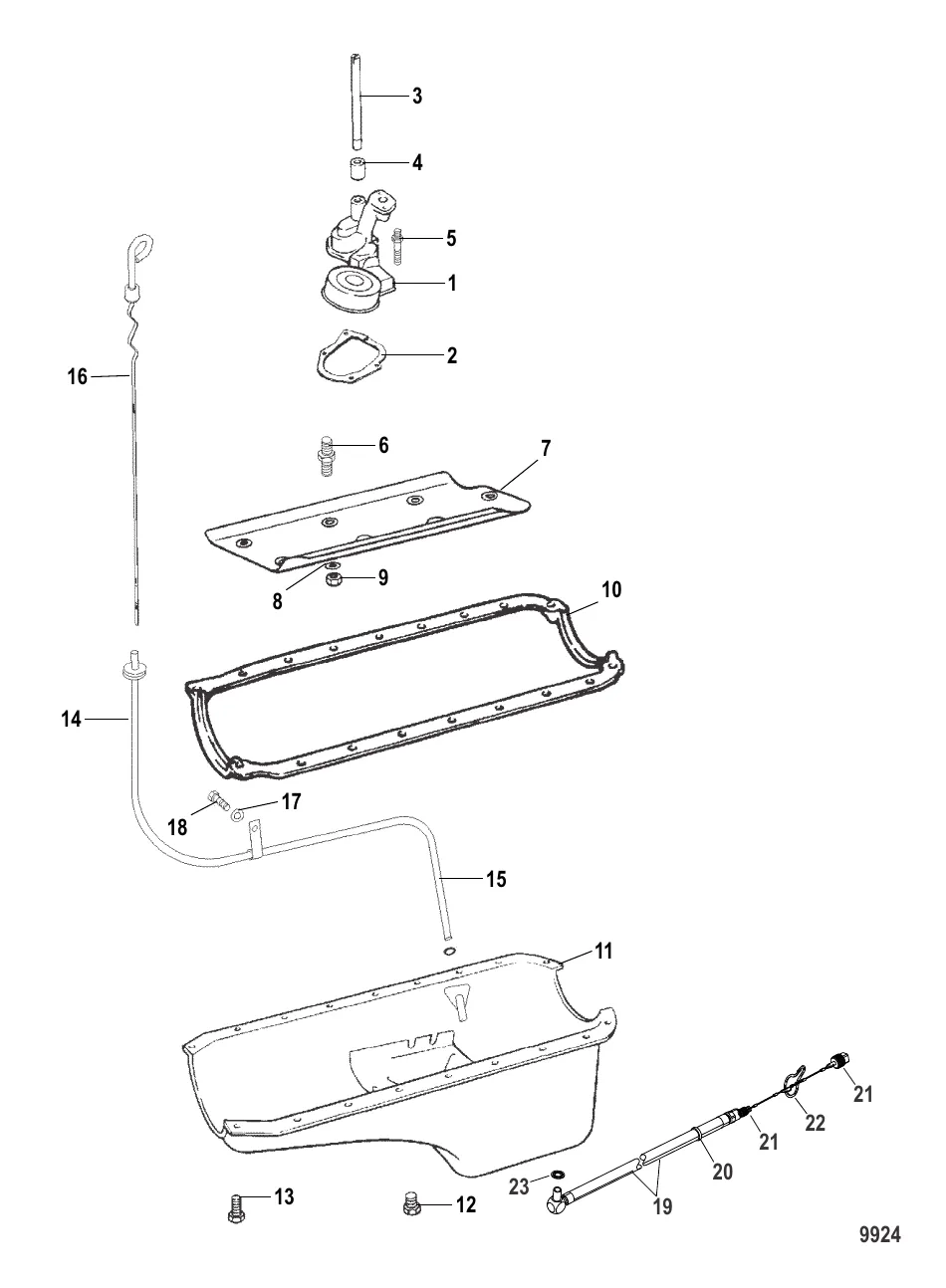 3
4
5
1
2
16
6
7
8
9
10
14
18
17
15
11
21
22
21
20
23
19
13
12
9924