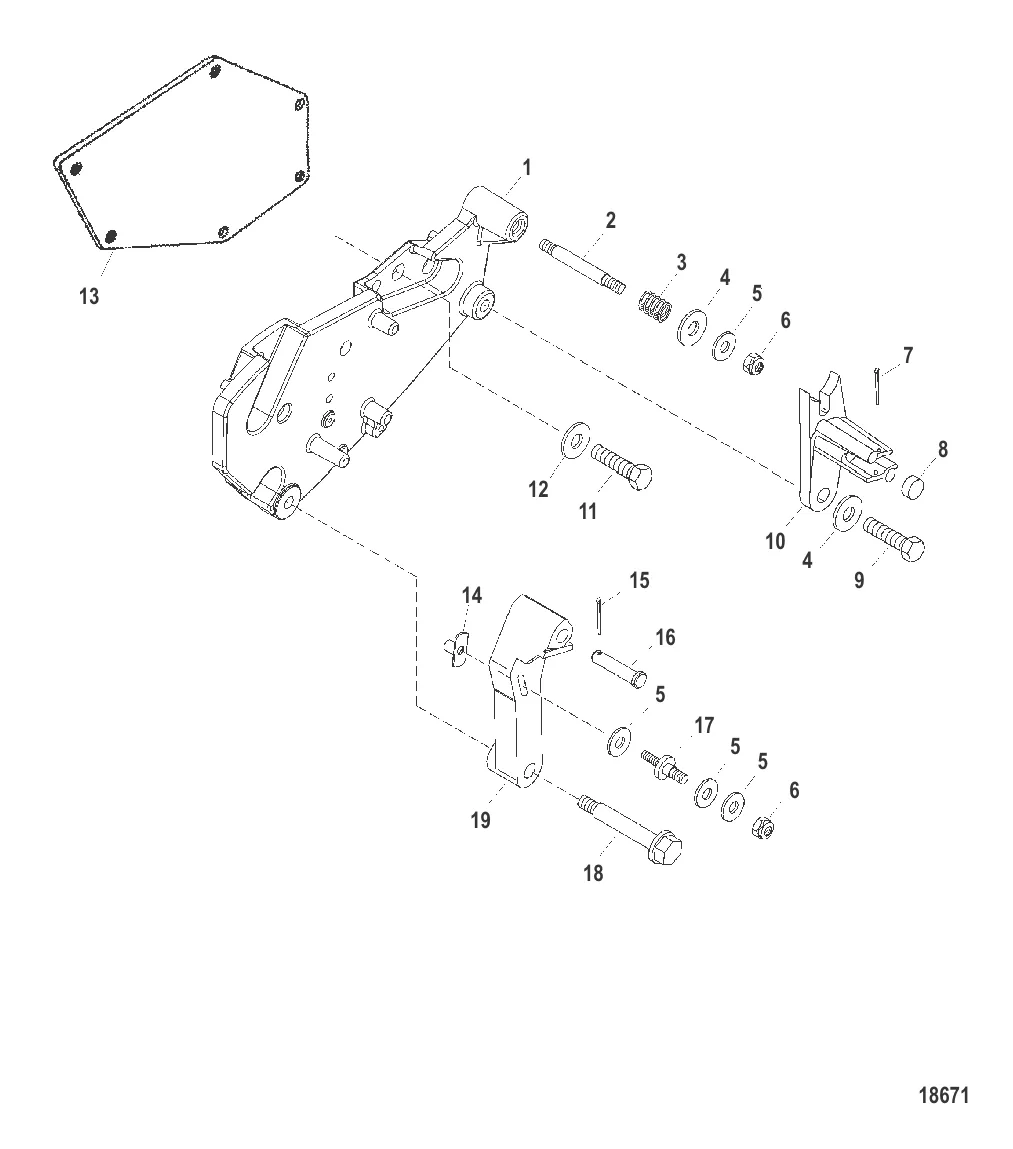 1
2
3
4
5
6
7
8
13
12
11
10
4
9
14
15
16
5
17
5
5
6
19
18
18671