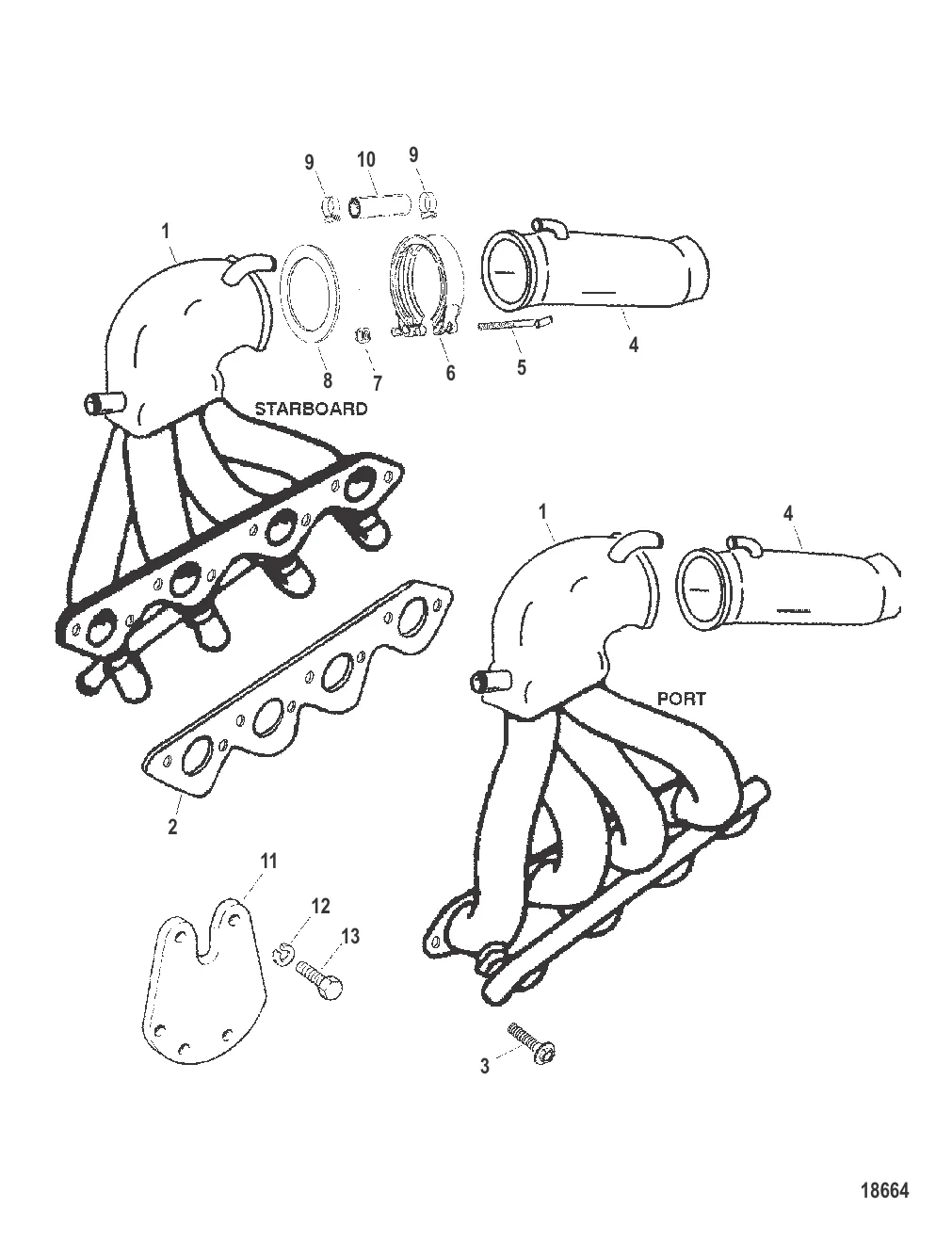 9
10
9
1
8
7
6
5
4
STARBOARD
1
4
PORT
2
11
12
13
3
18664