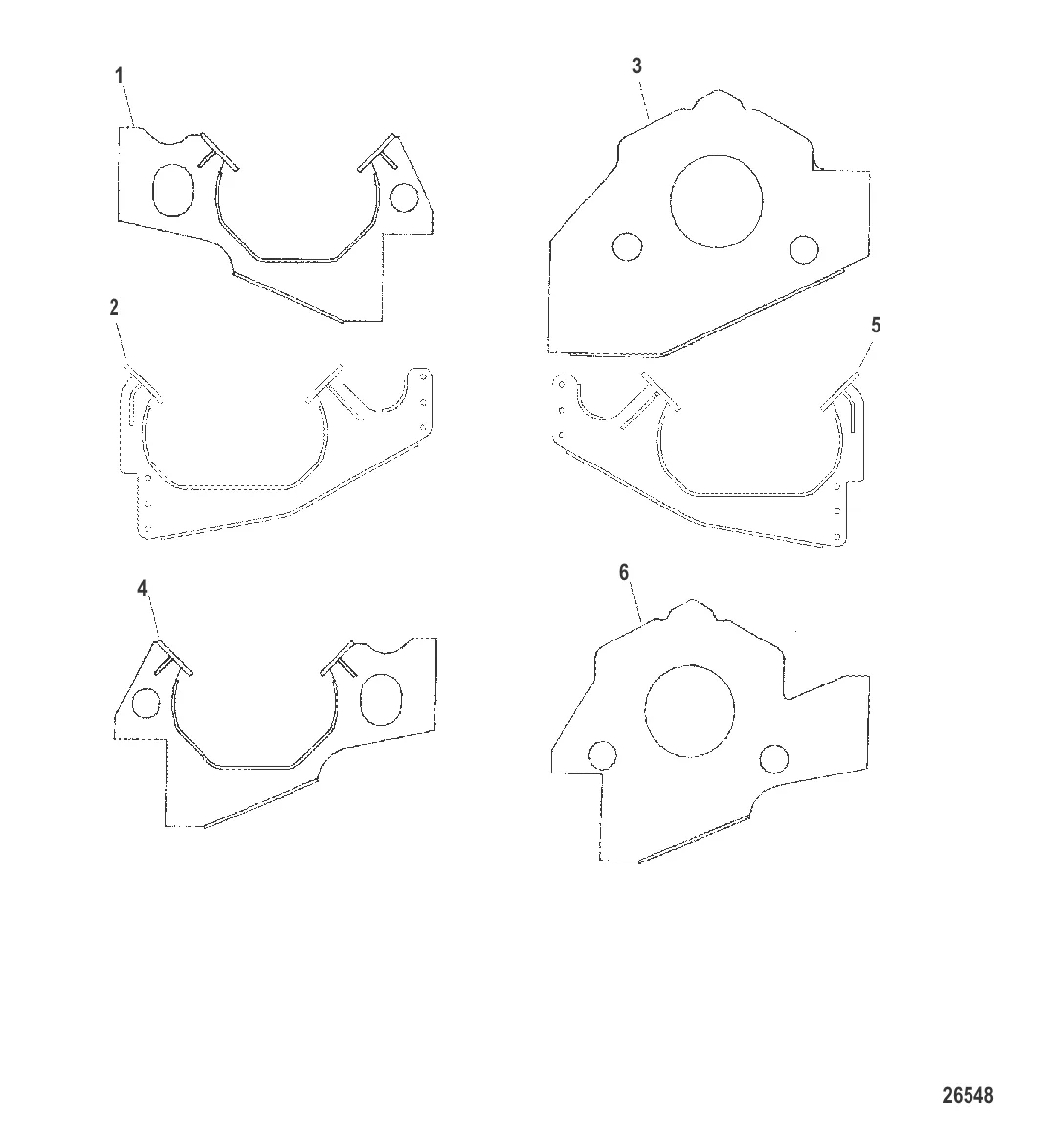 1
3
2
5
4
6
26548