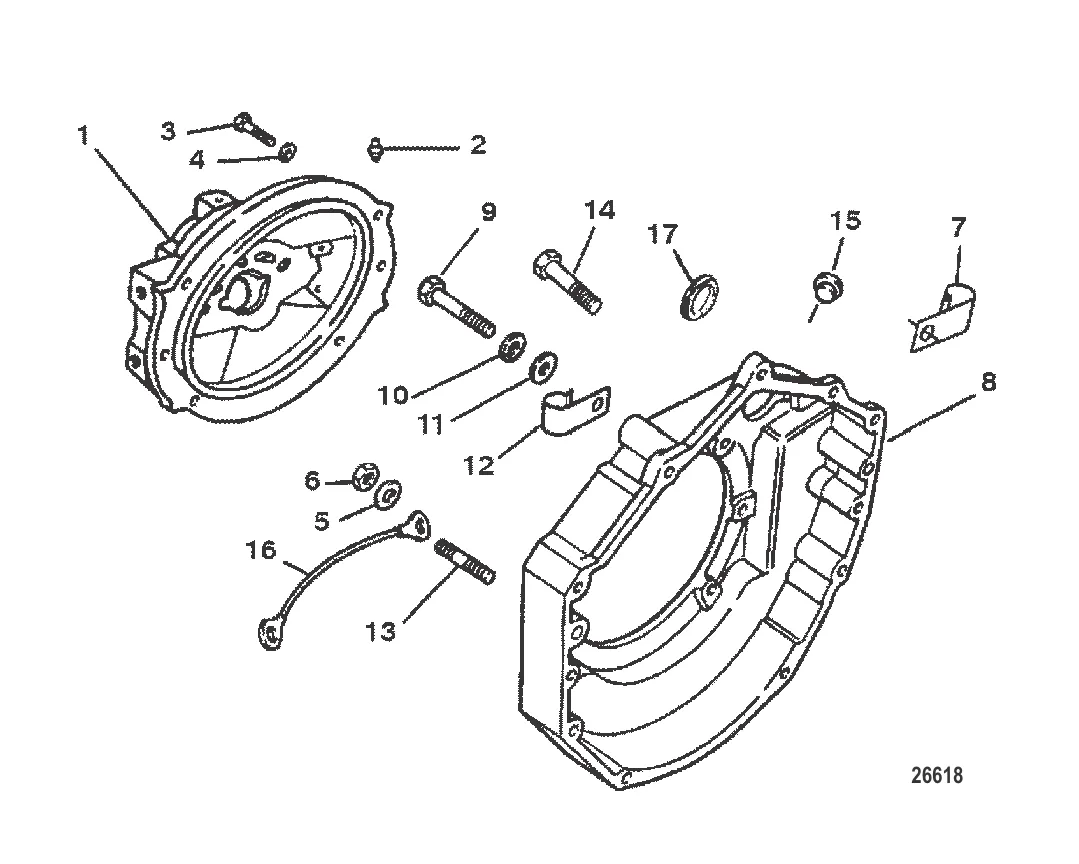 1
3
4
2
9
14
17
15
7
10
11
12
8
6
5
16
13
26618