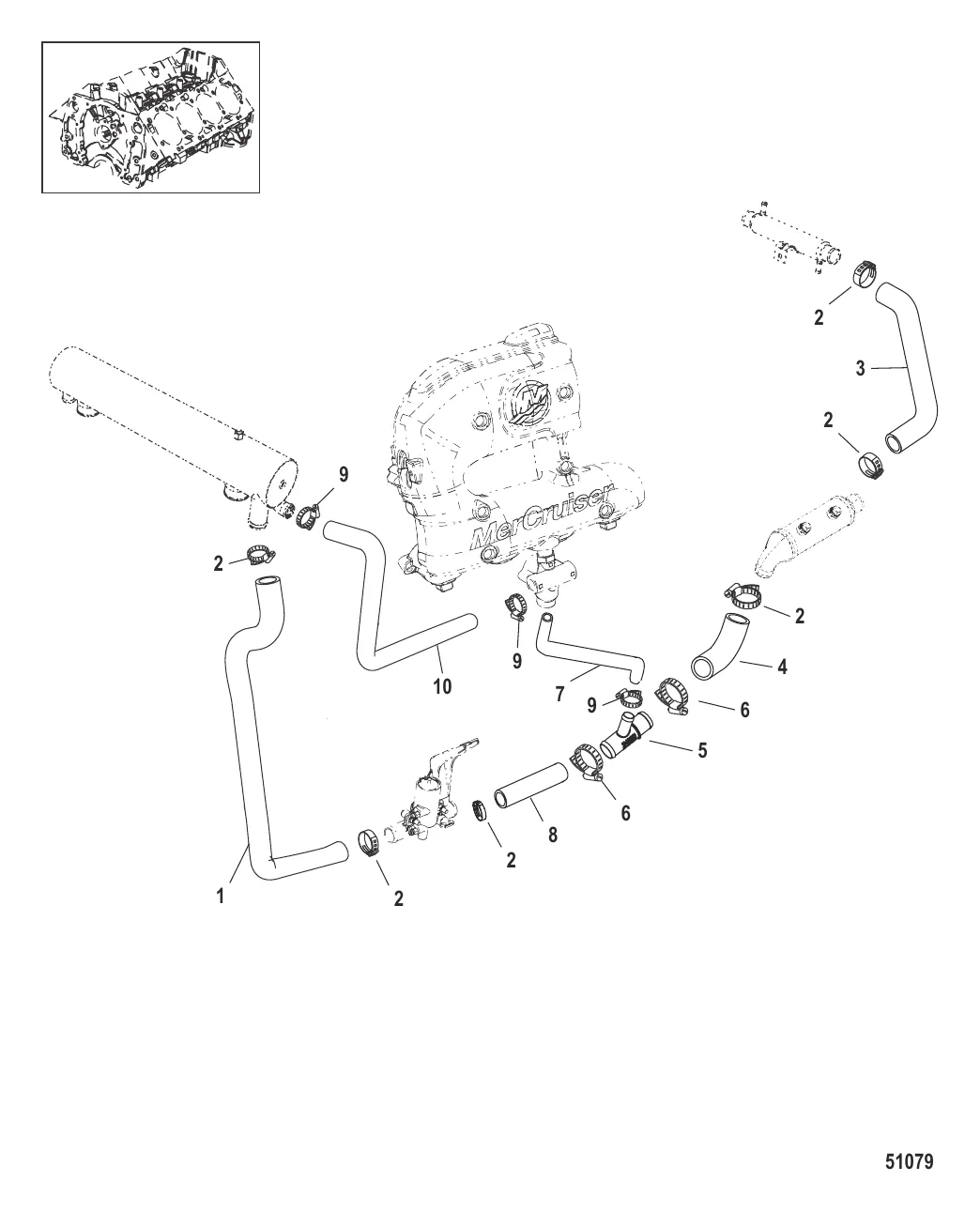 2
3
2
9
MerCruiser
2
2
9
10
7
4
9
6
5
6
8
2
1
2
51079