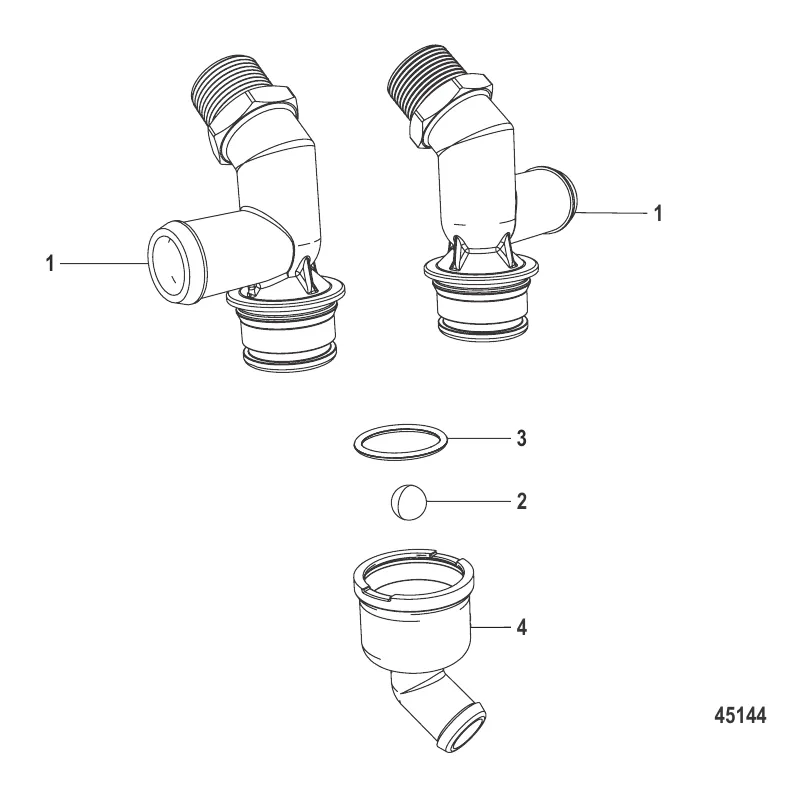 1
1
3
2
4
45144