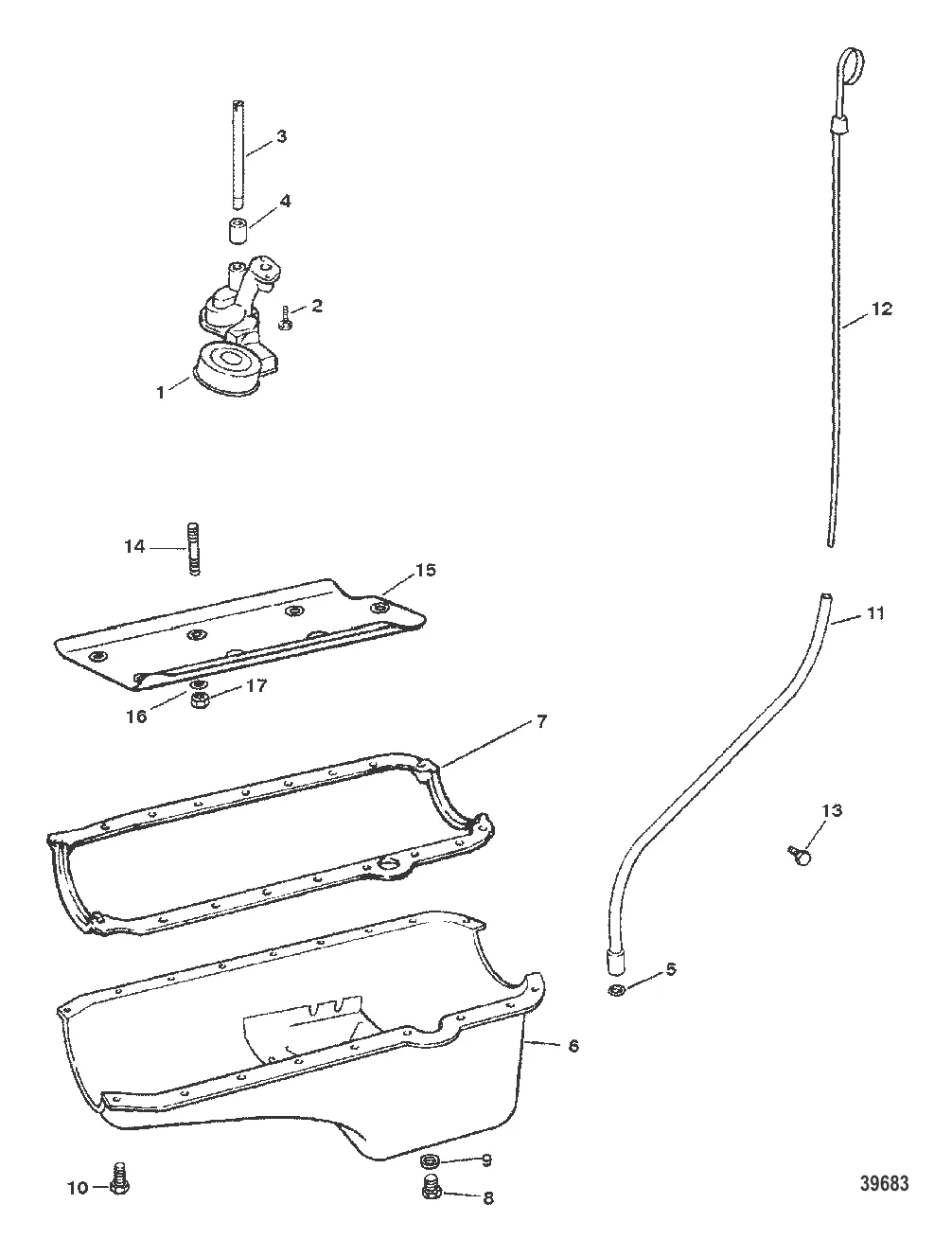 3
4
2
1
12
14
15
11
16
17
7
13
5
6
9
10
8
39683