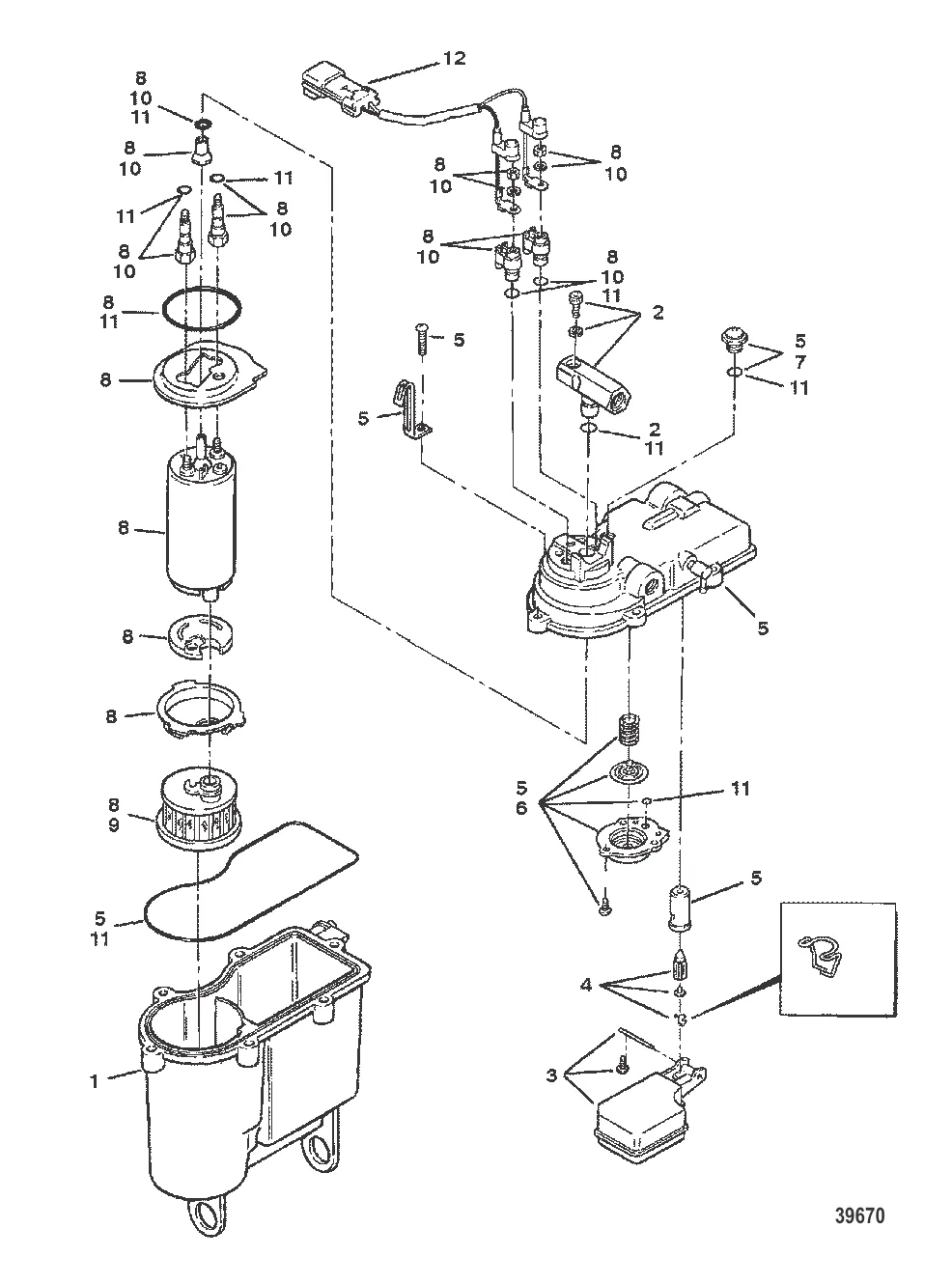 8
10
11

8
10

11

11

8
10

8
10

8
11

8

8

8

8

8
9

5
11

1

12

8
10

8
10

8
10

8
10
11

2

5

5

5
7
11

2
11

5

5
6

11

5

4

3

39670