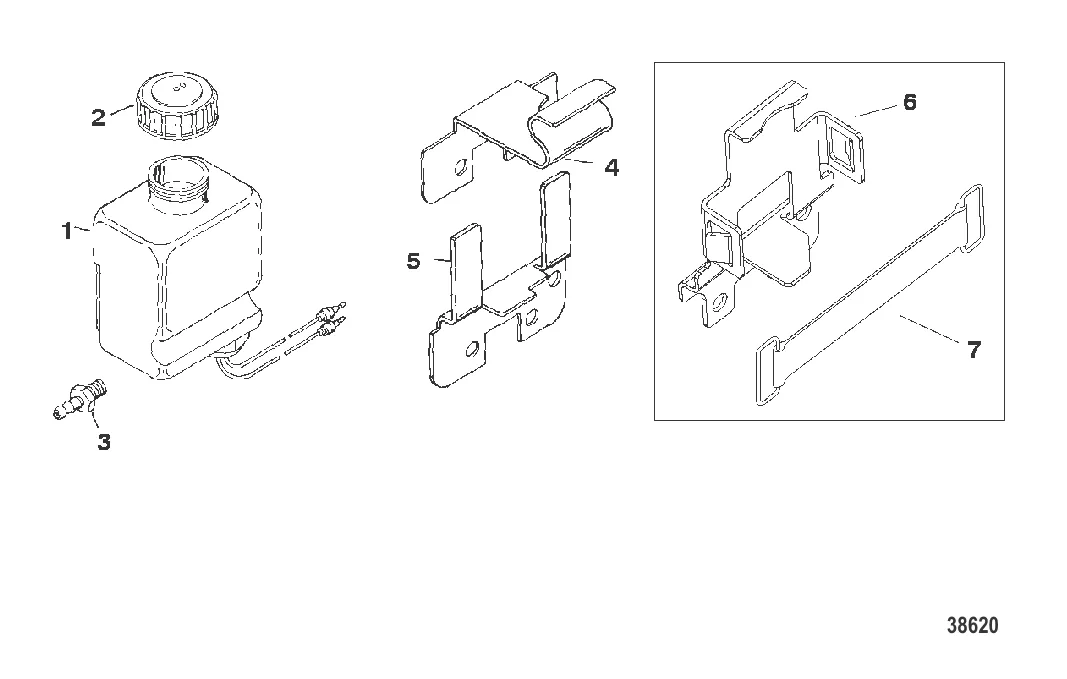 2
1
3
4
5
6
7
38620