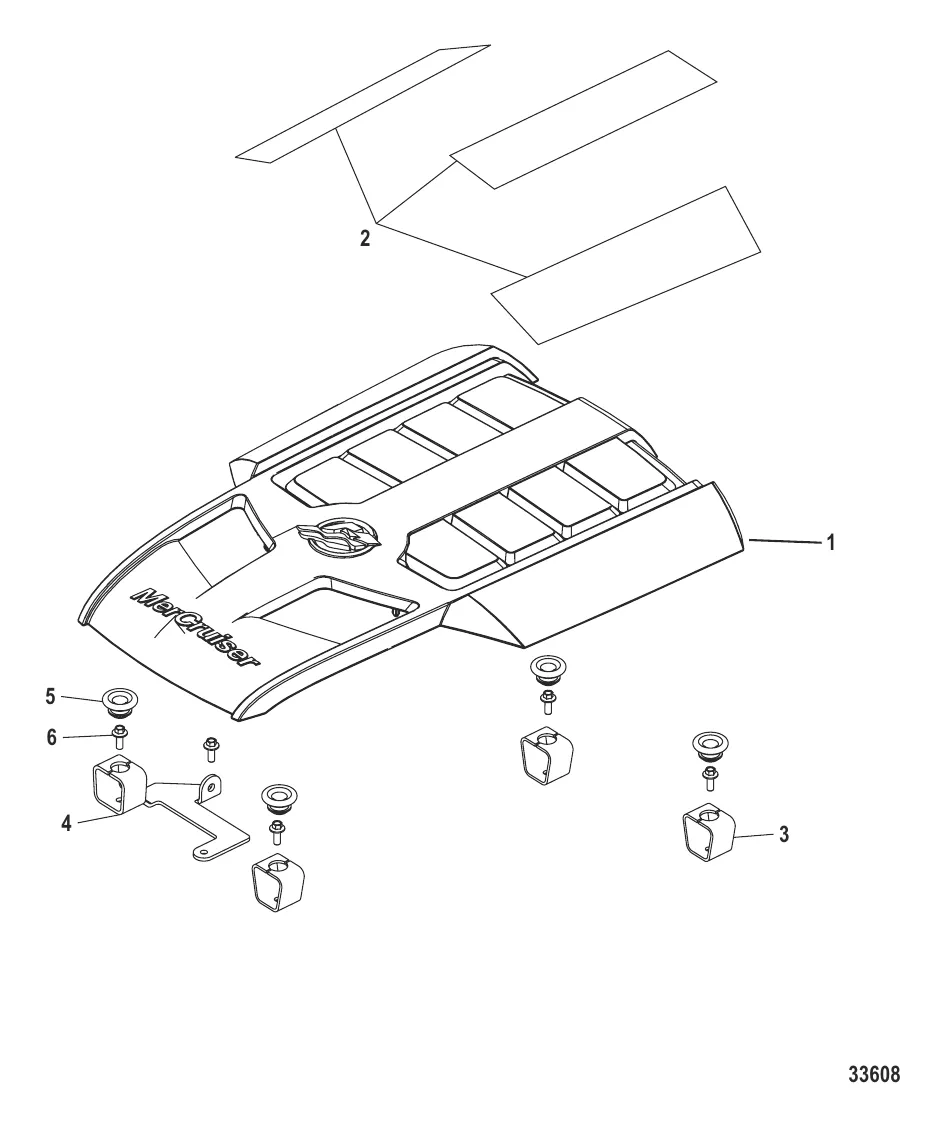 2

1

MerCruiser

5

6

4

3

33608