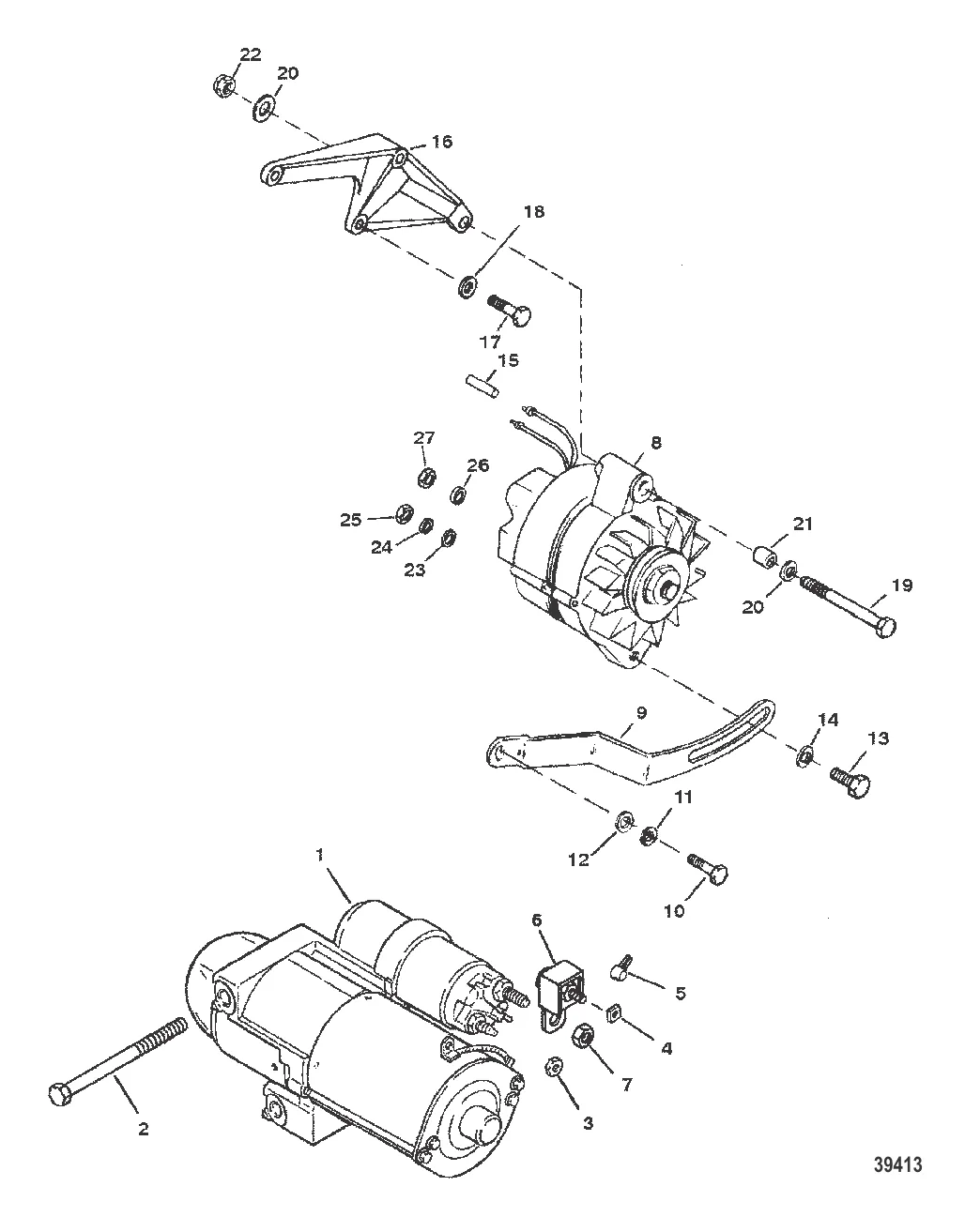 22
20
16
18
17
15
27
26
8
25
24
23
21
20
19
9
14
13
11
12
10
1
6
5
4
7
3
2
39413