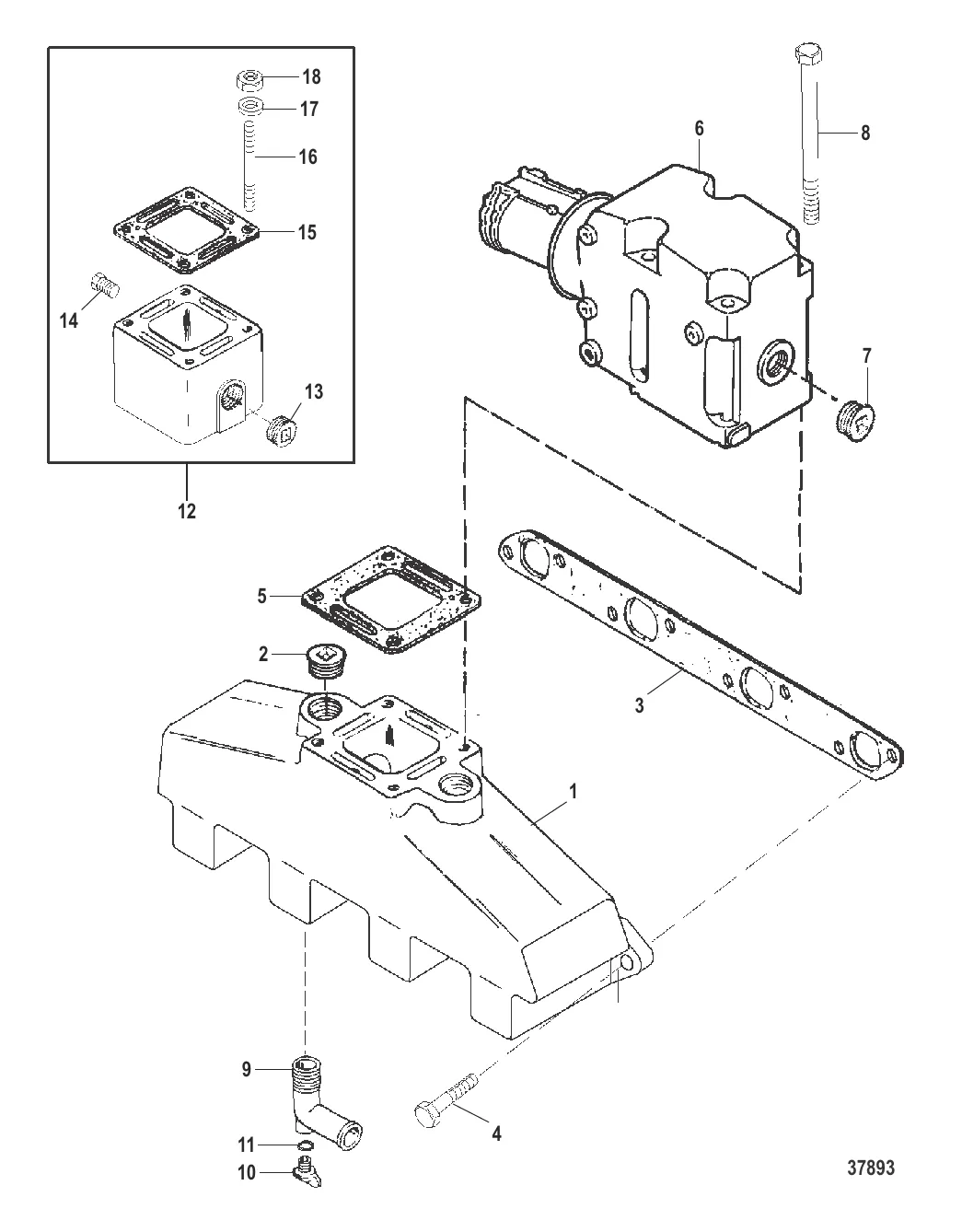 18
17
16
15
14
13
12
6
8
7
5
2
3
1
9
11
10
4
37893