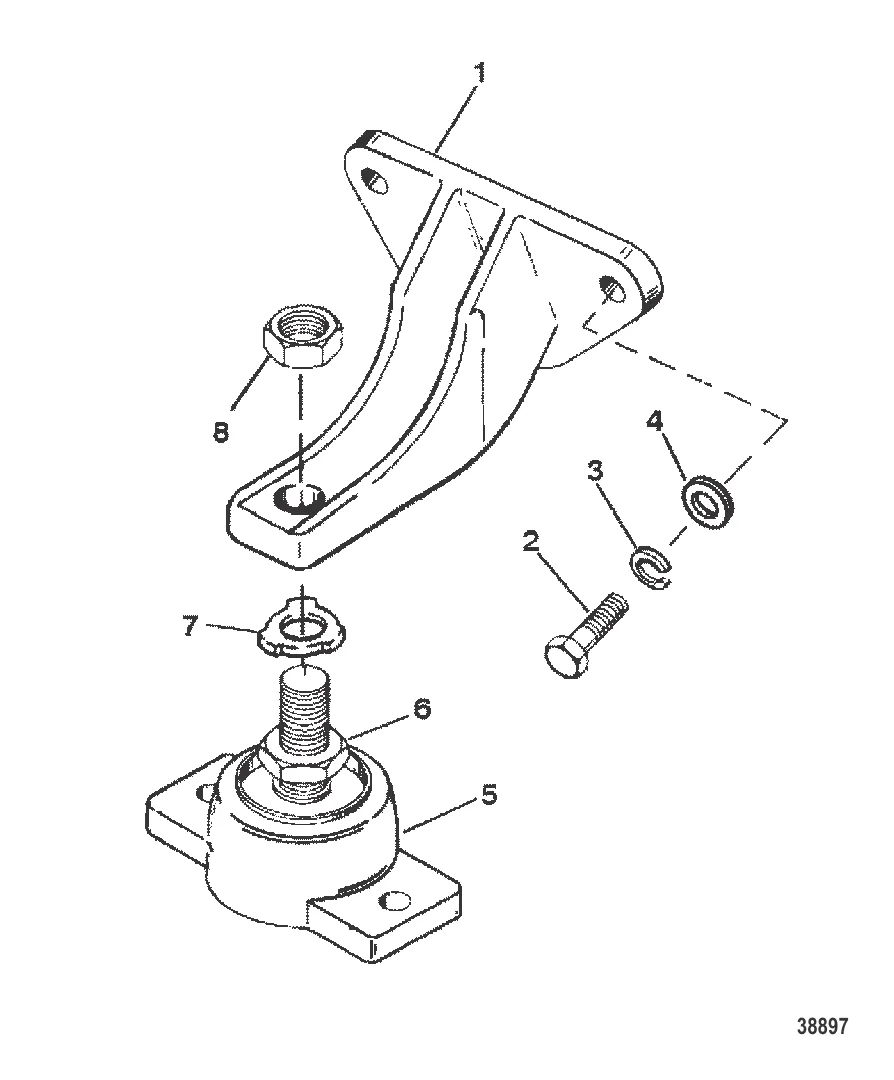 1
8
4
3
2
7
6
5
38897