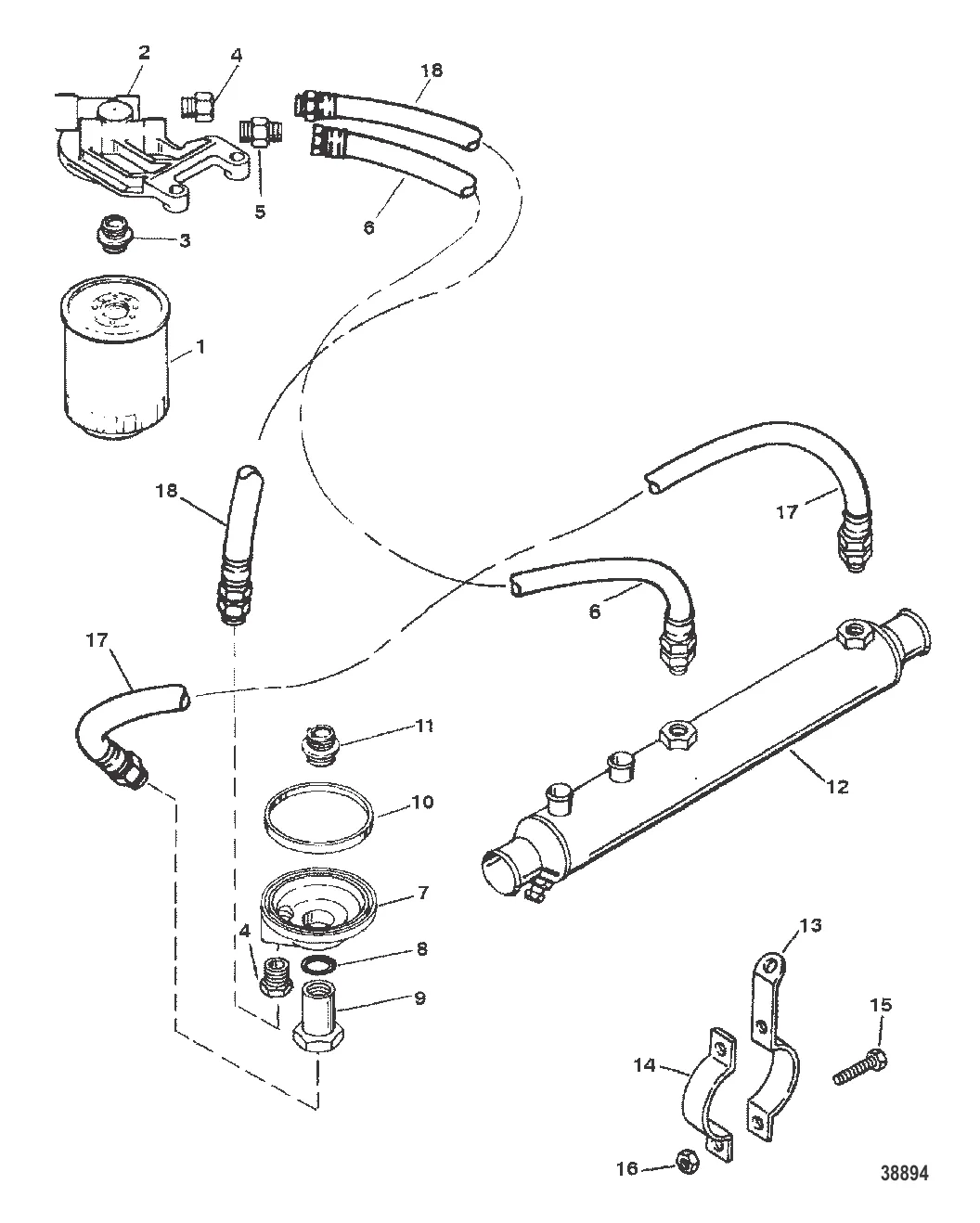 2
4
18
5
6
3
1
18
17
6
17
11
12
10
7
4
8
9
13
15
14
16
38894