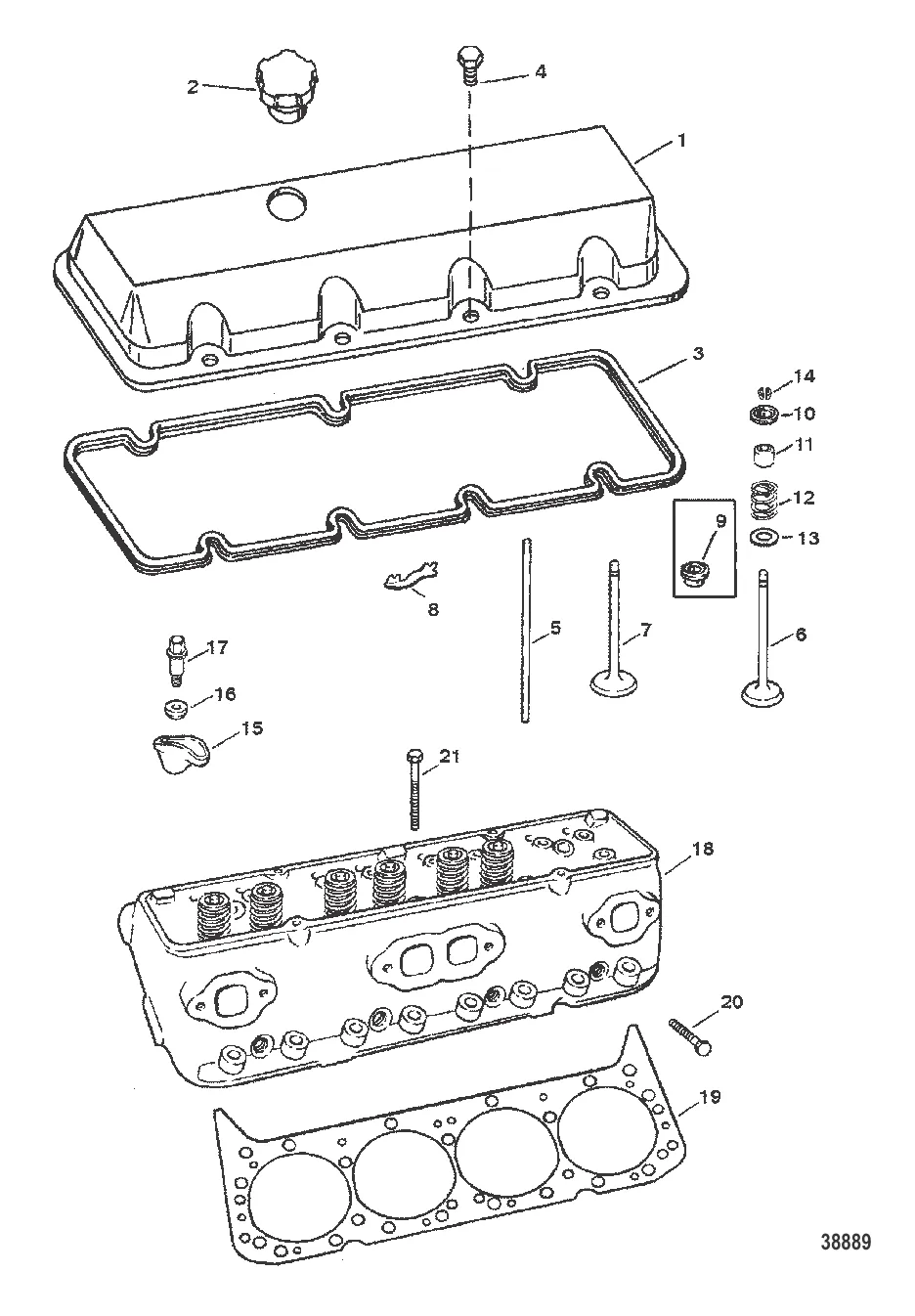 2
4
1
3
14
10
11
12
13
9
8
5
7
6
17
16
15
21
18
20
19
38889