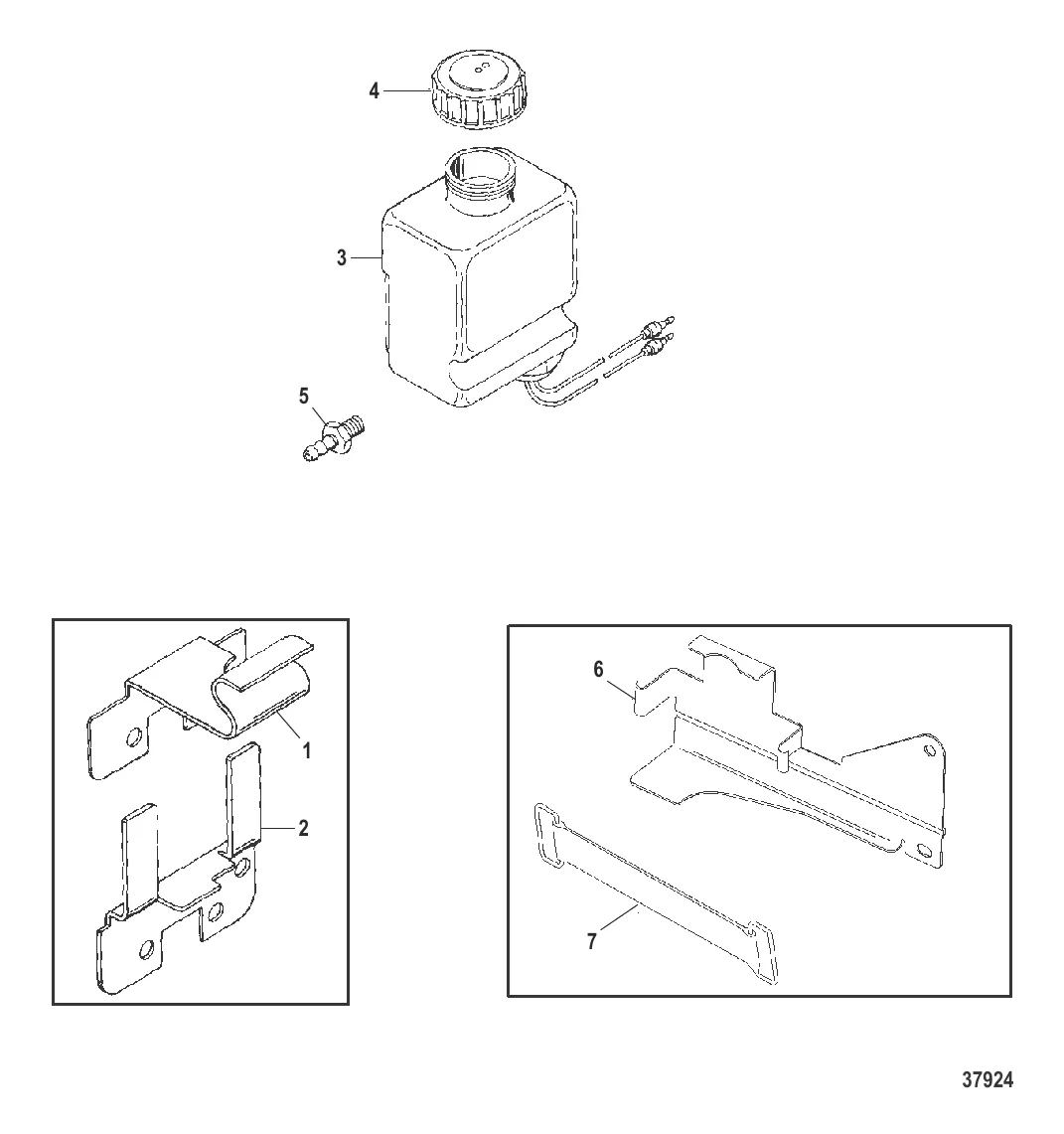 4
3
5
1
2
6
7
37924