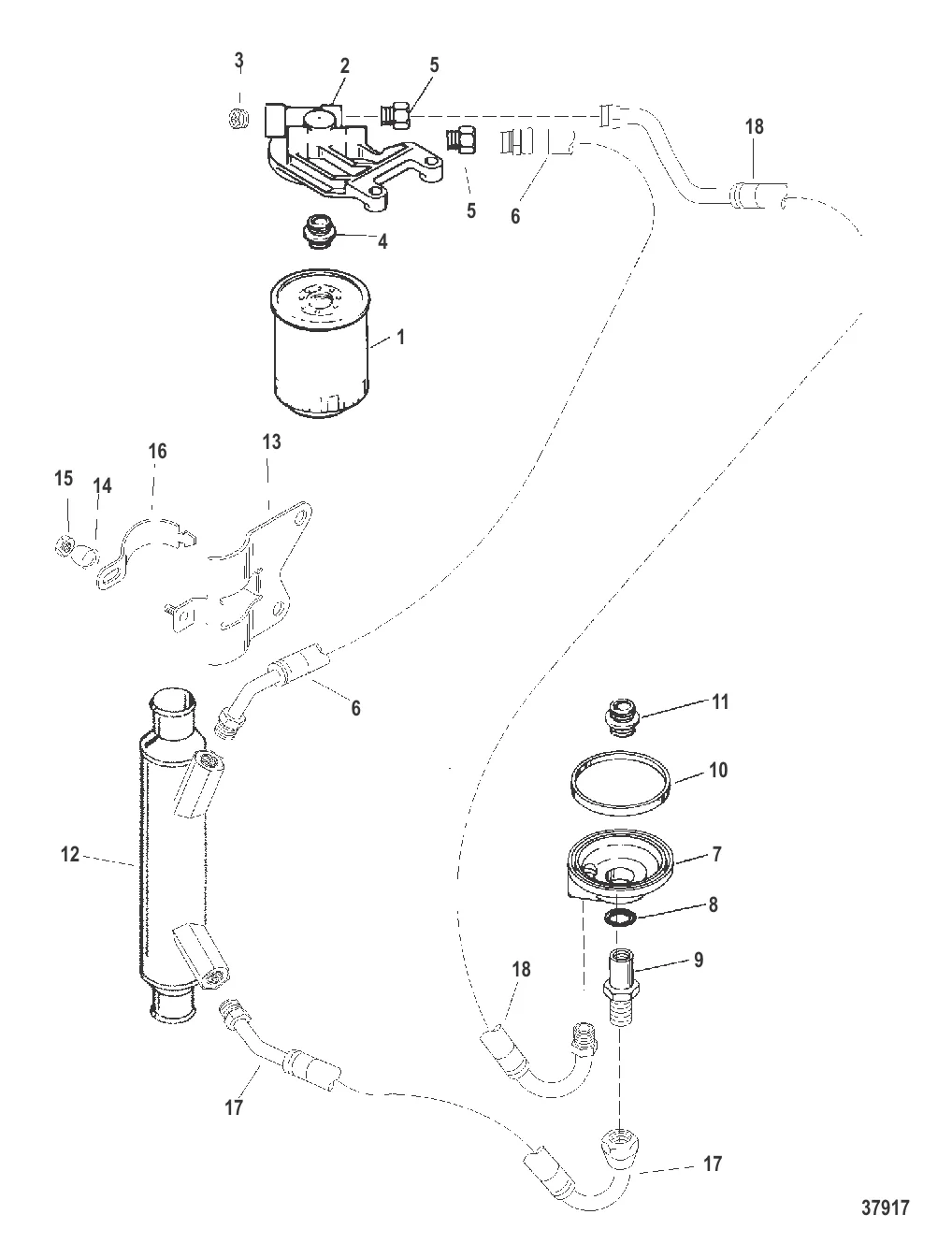 3
2
5
18
5
6
4
1
16
13
15
14
6
11
10
12
7
8
9
18
17
17
37917