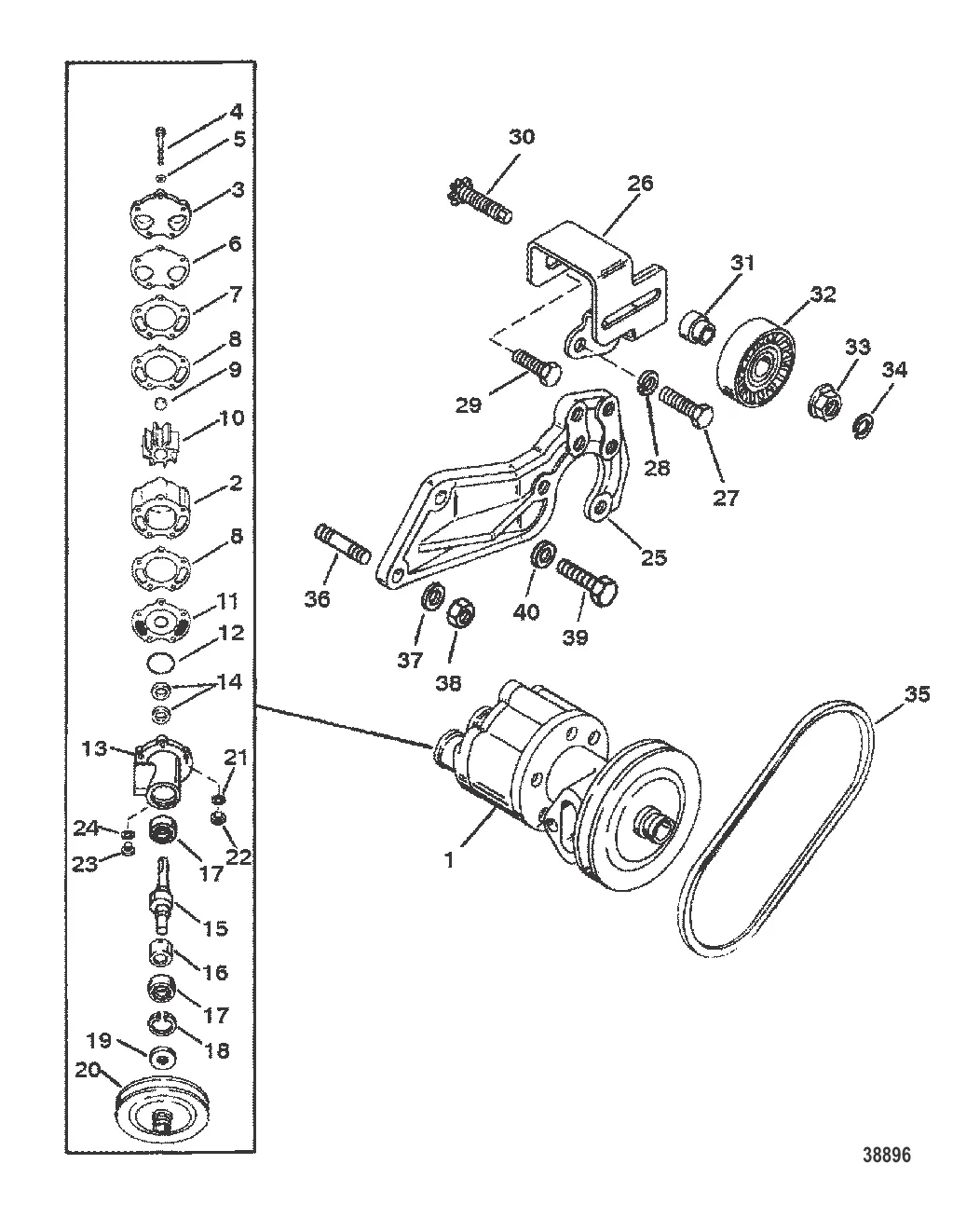 4
5
3
6
7
8
9
10
2
8
11
12
14
13
21
24
23
17
22
15
16
17
18
19
20
30
26
31
32
33
34
29
28
27
25
36
40
39
37
38
35
1
38896