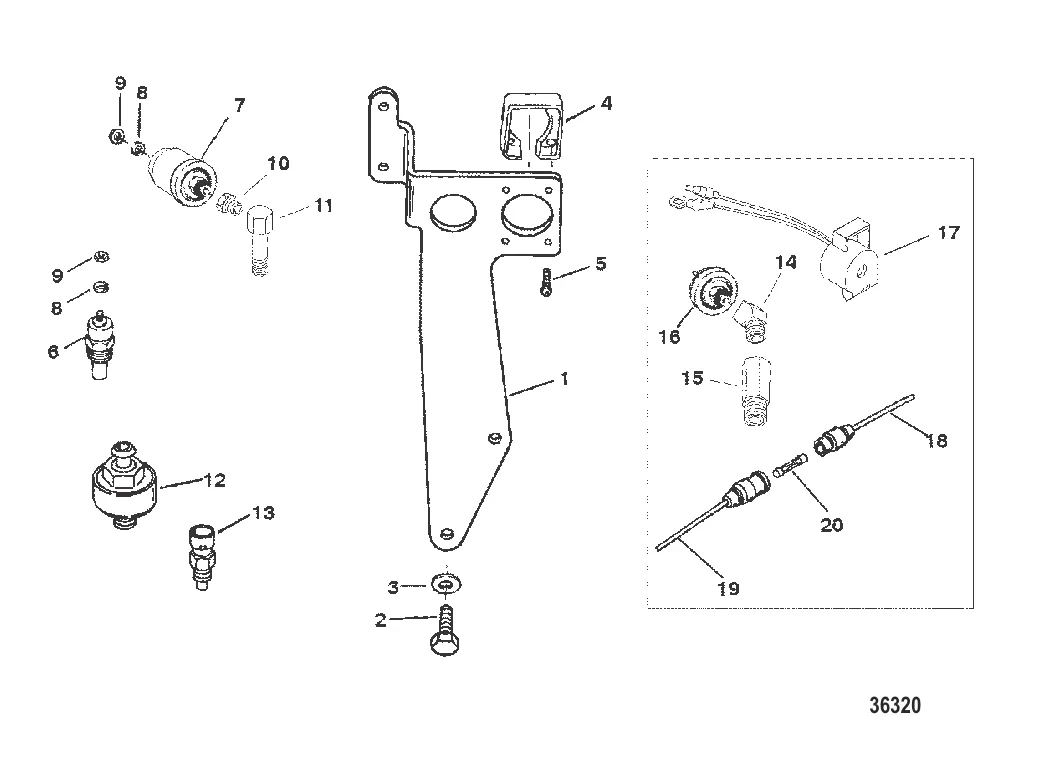 9
8
7
10
11
9
8
6
12
13
4
5
1
3
2
17
14
16
15
18
20
19
36320