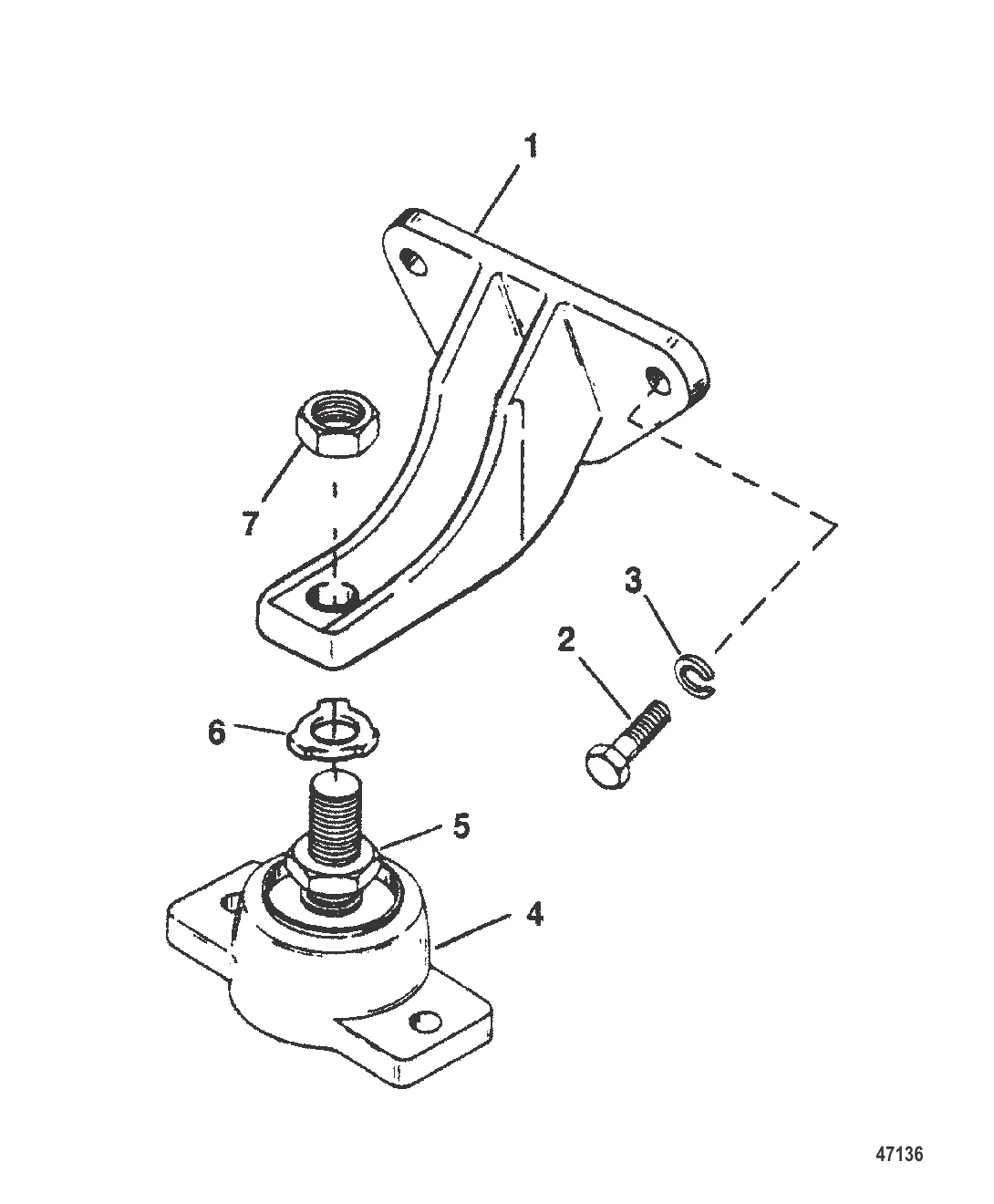 1
7
3
2
6
5
4
47136