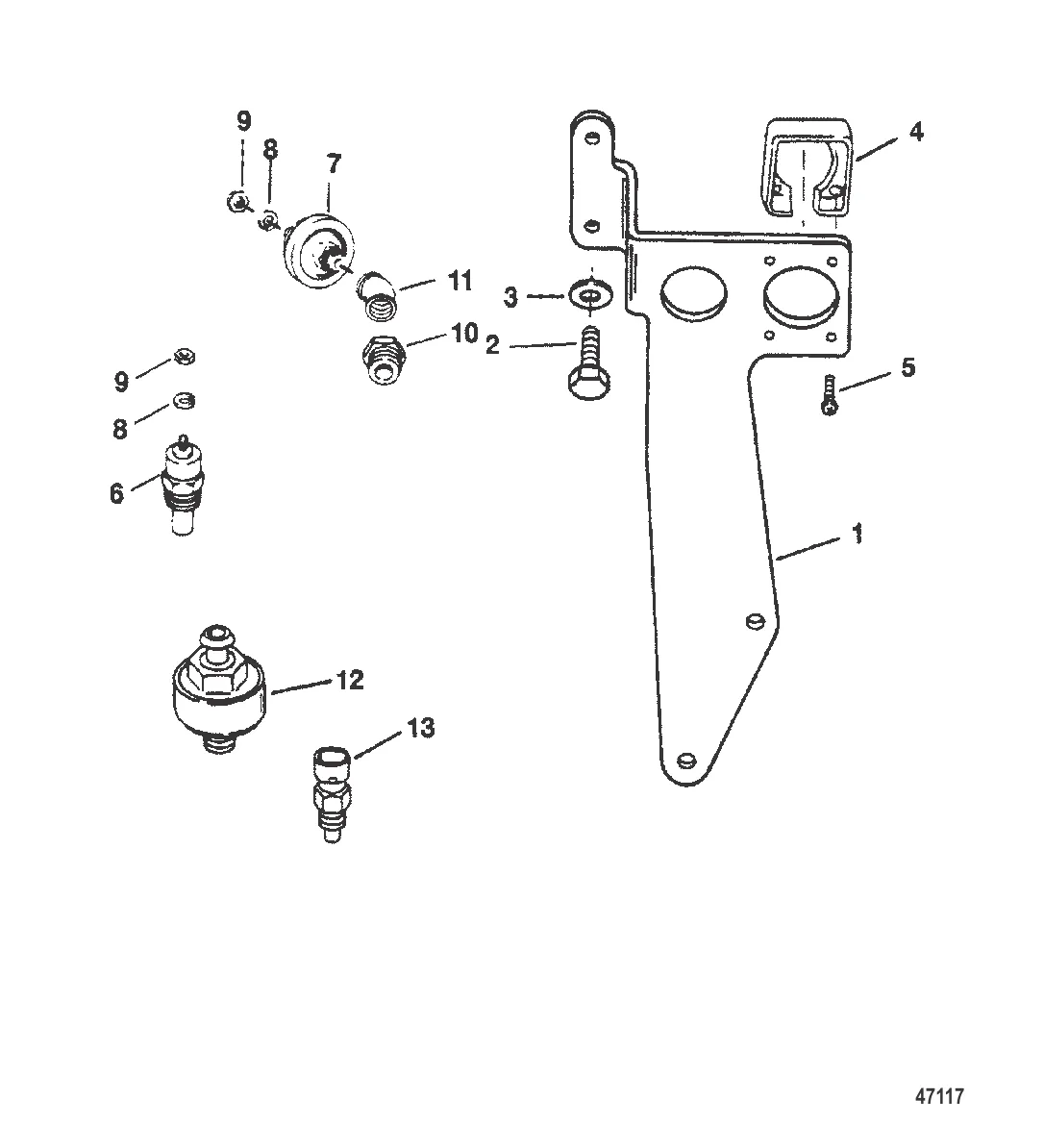 9
8
7
4
11
3
10
2
5
9
8
6
1
12
13
47117