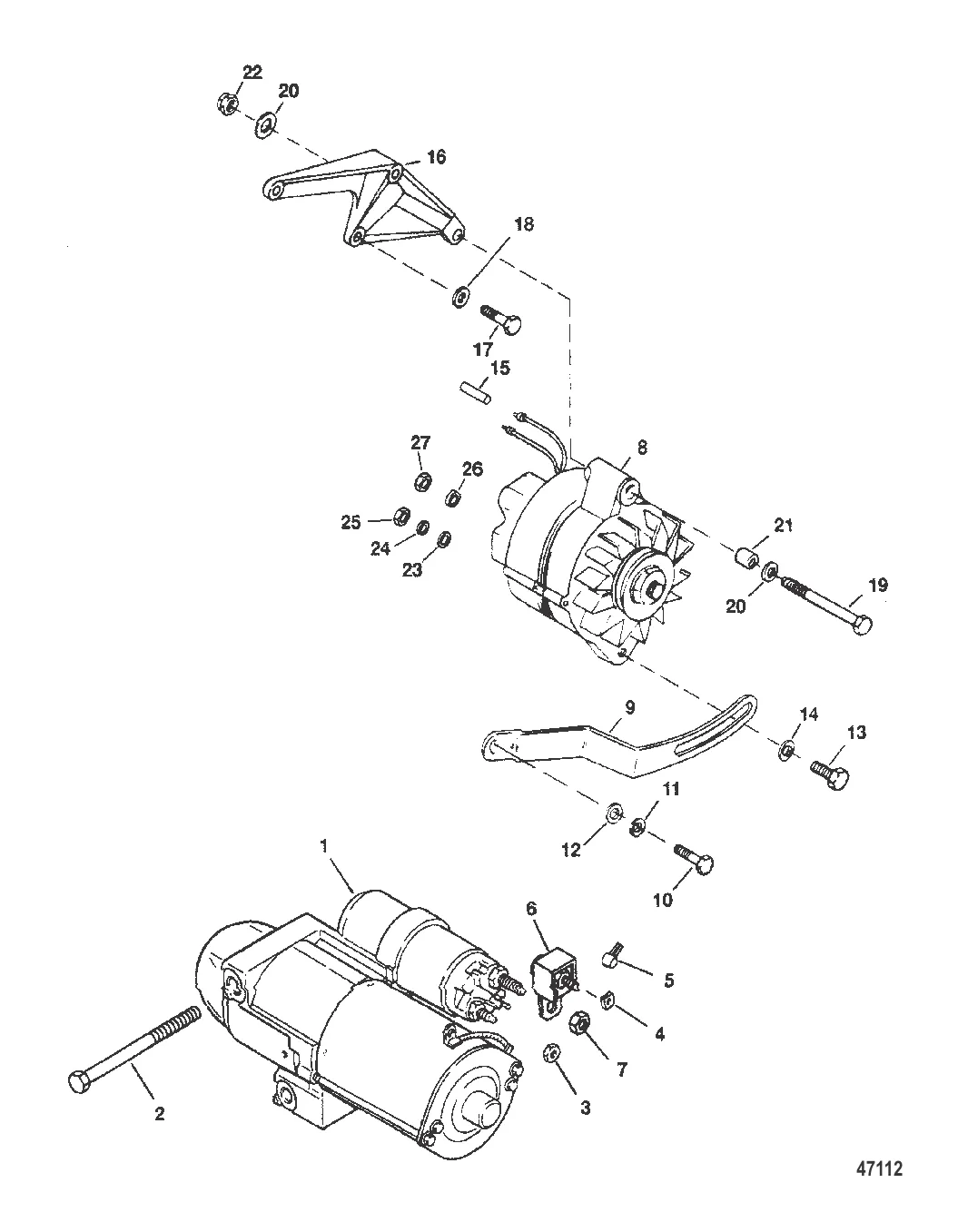 22
20
16
18
17
15
27
26
8
25
24
23
21
20
19
9
14
13
11
12
10
1
6
5
4
7
3
2
47112