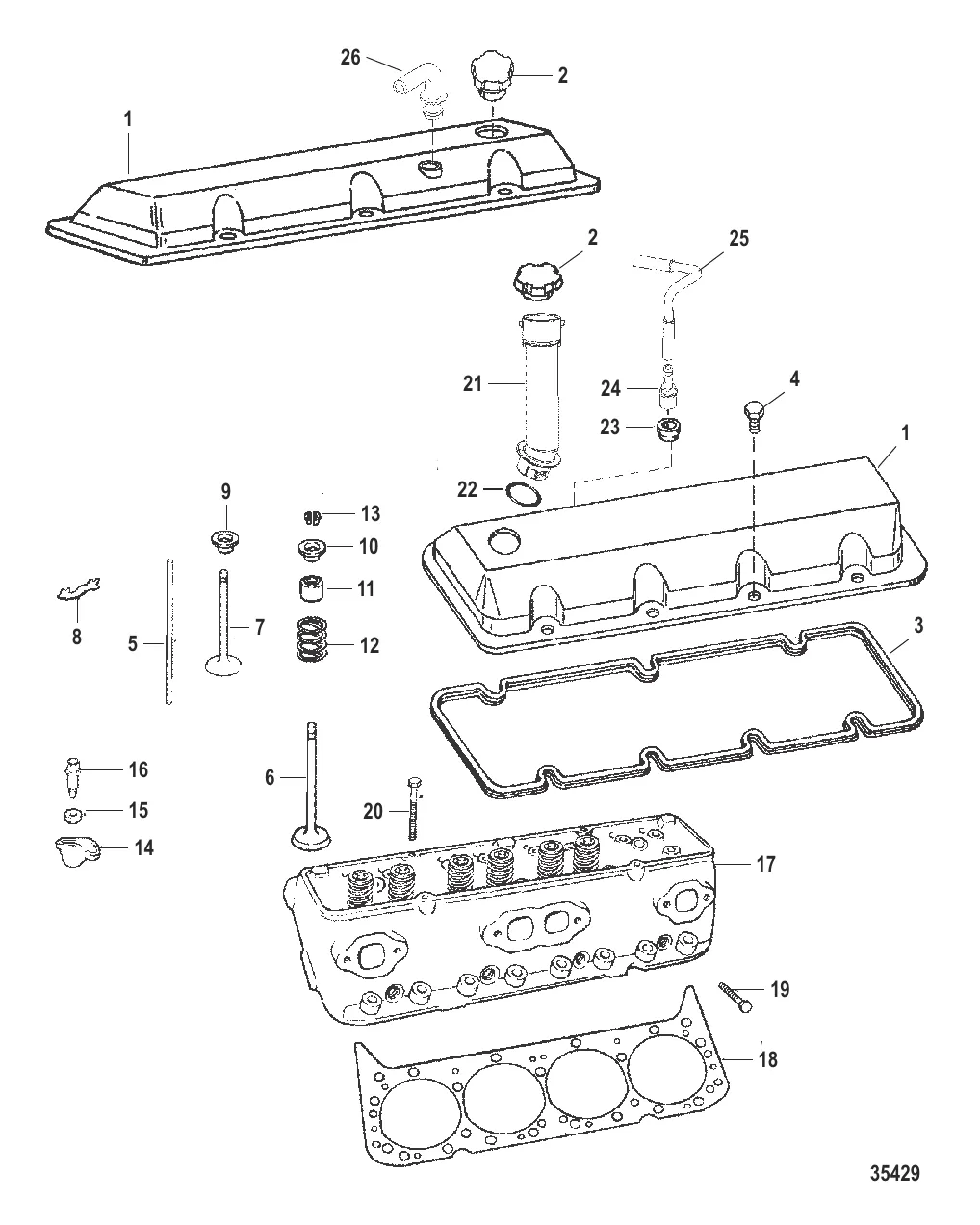 26
2
1
2
25
21
24
4
23
1
22
9
13
10
11
8
5
7
12
3
16
6
15
20
14
17
19
18
35429