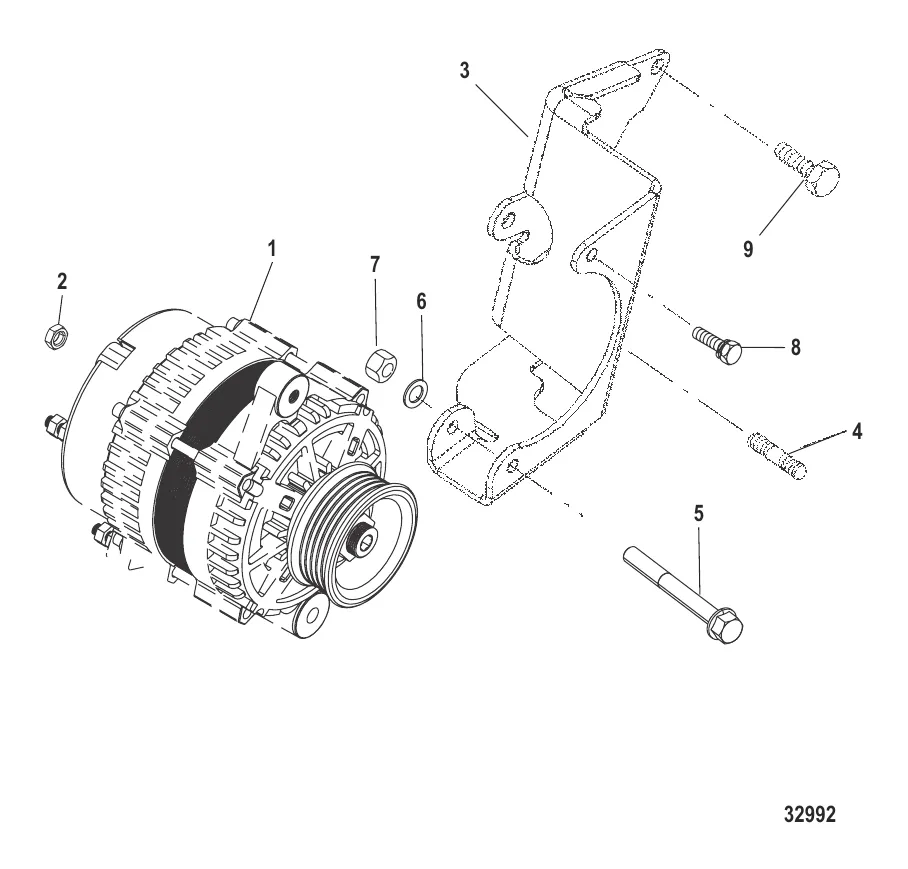 3
9
1
7
2
6
8
4
5
32992