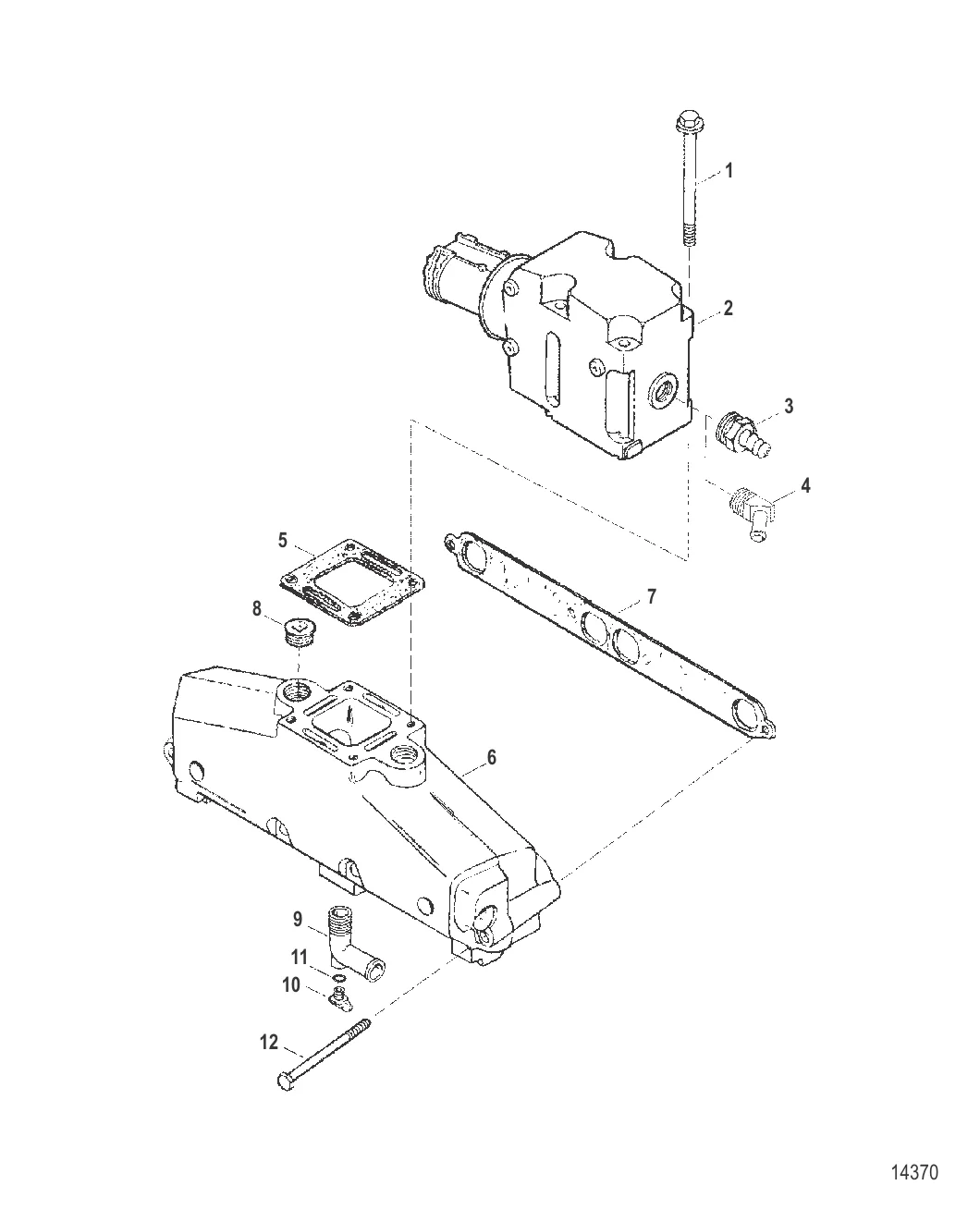 1
2
3
4
5
7
8
6
9
11
10
12
14370