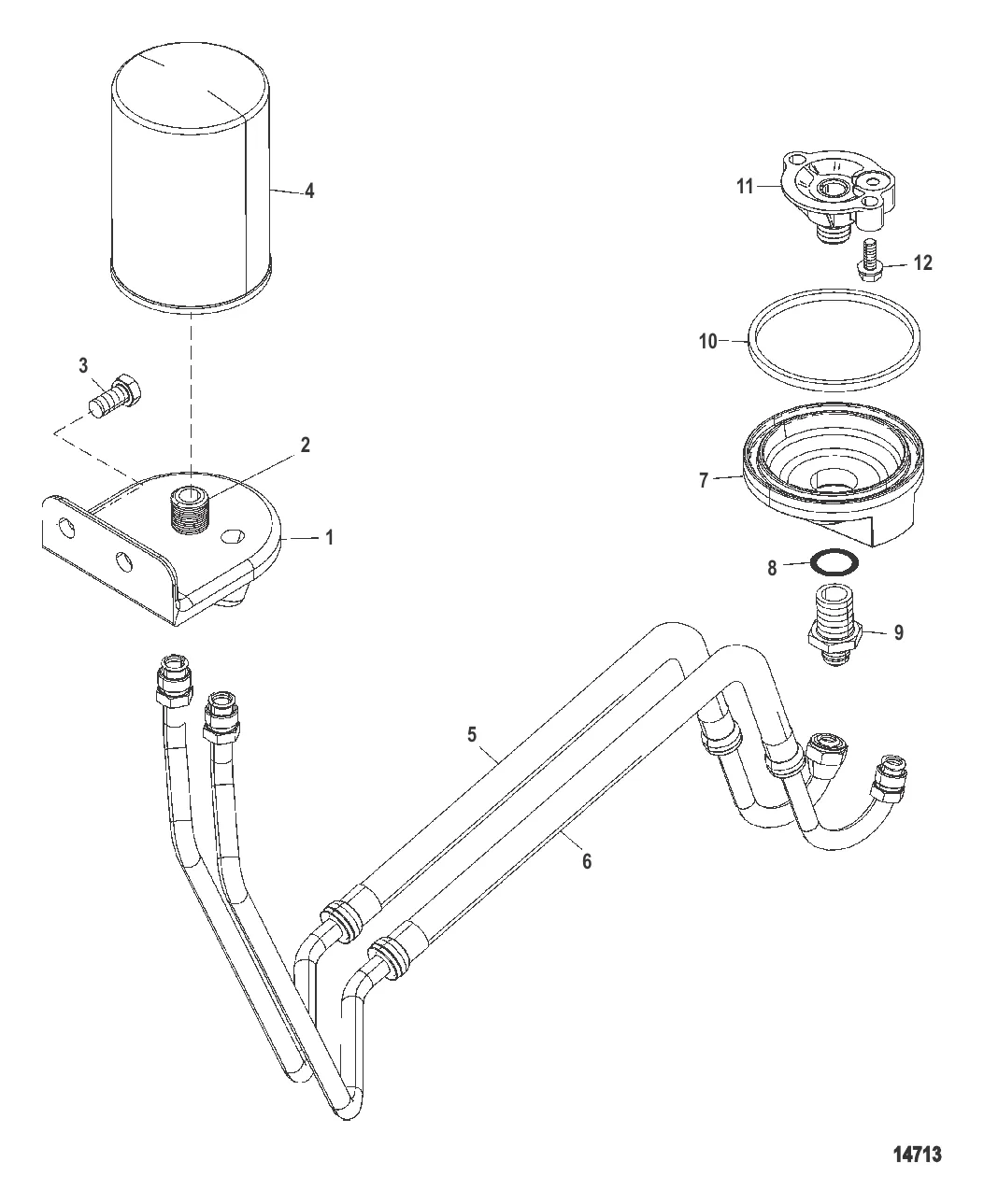 4

11

12

10

3

2

7

1

8

9

5

6

14713