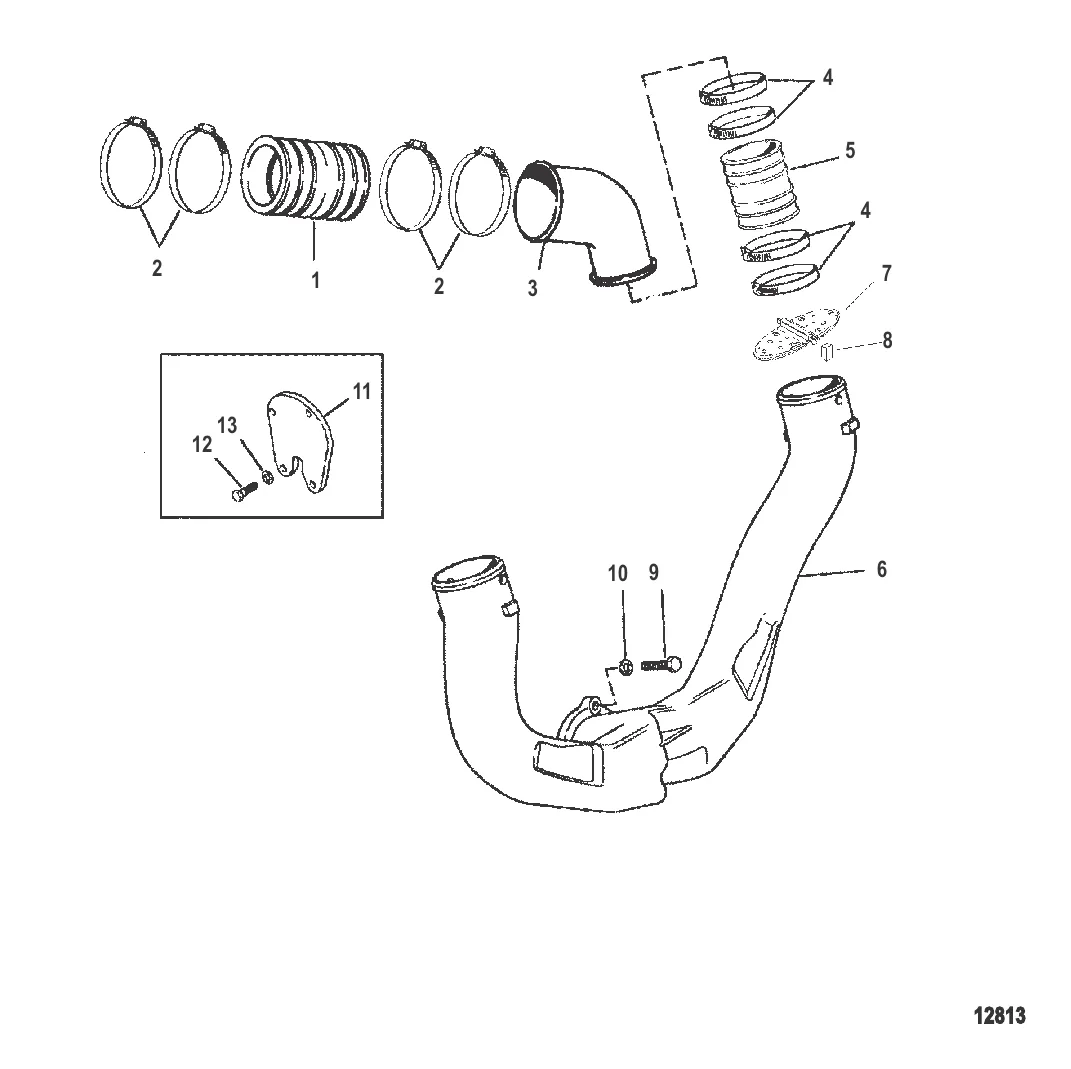 4
5
4
2
1
2
3
7
8
11
13
12
10
9
6
12813