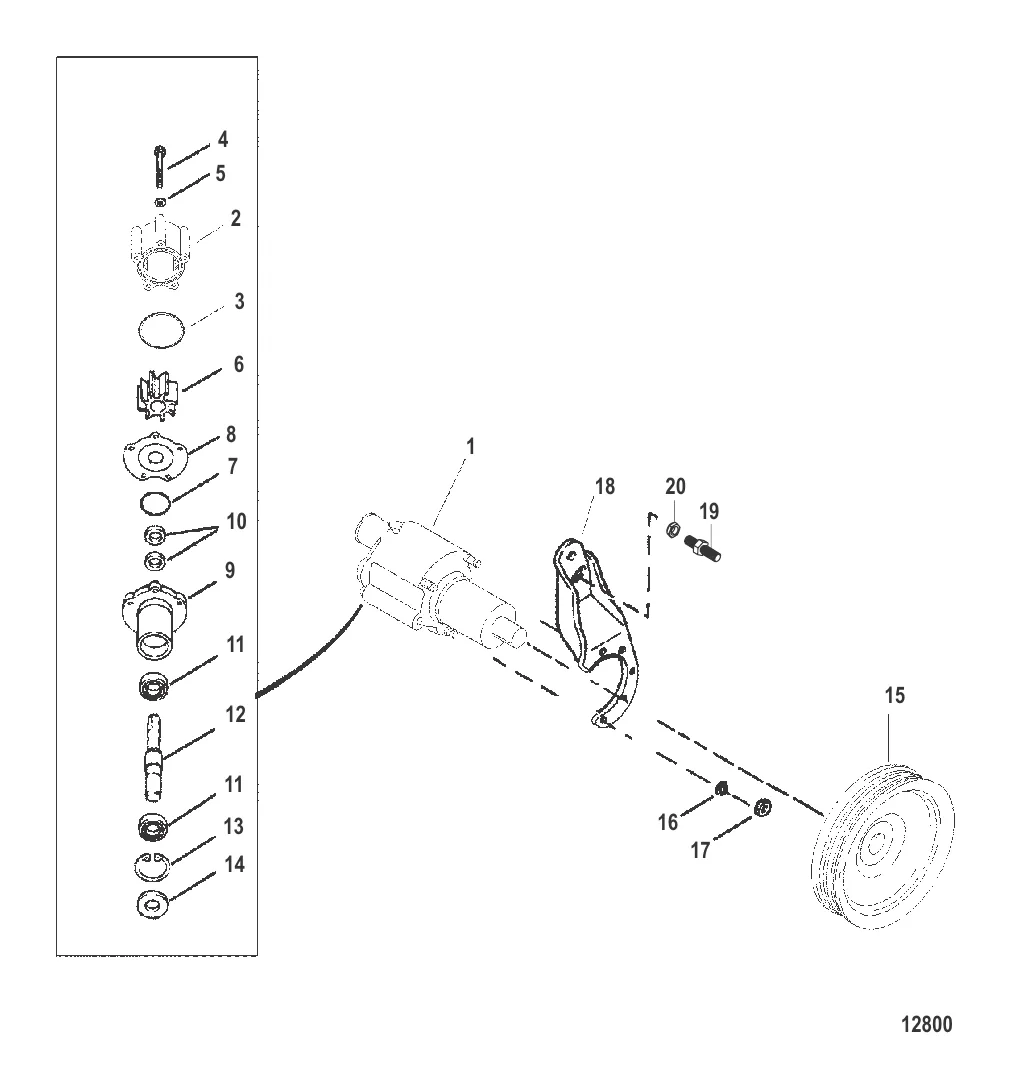 4
5
2
3
6
8
7
10
9
11
12
11
13
14
1
18
20
19
15
16
17
12800