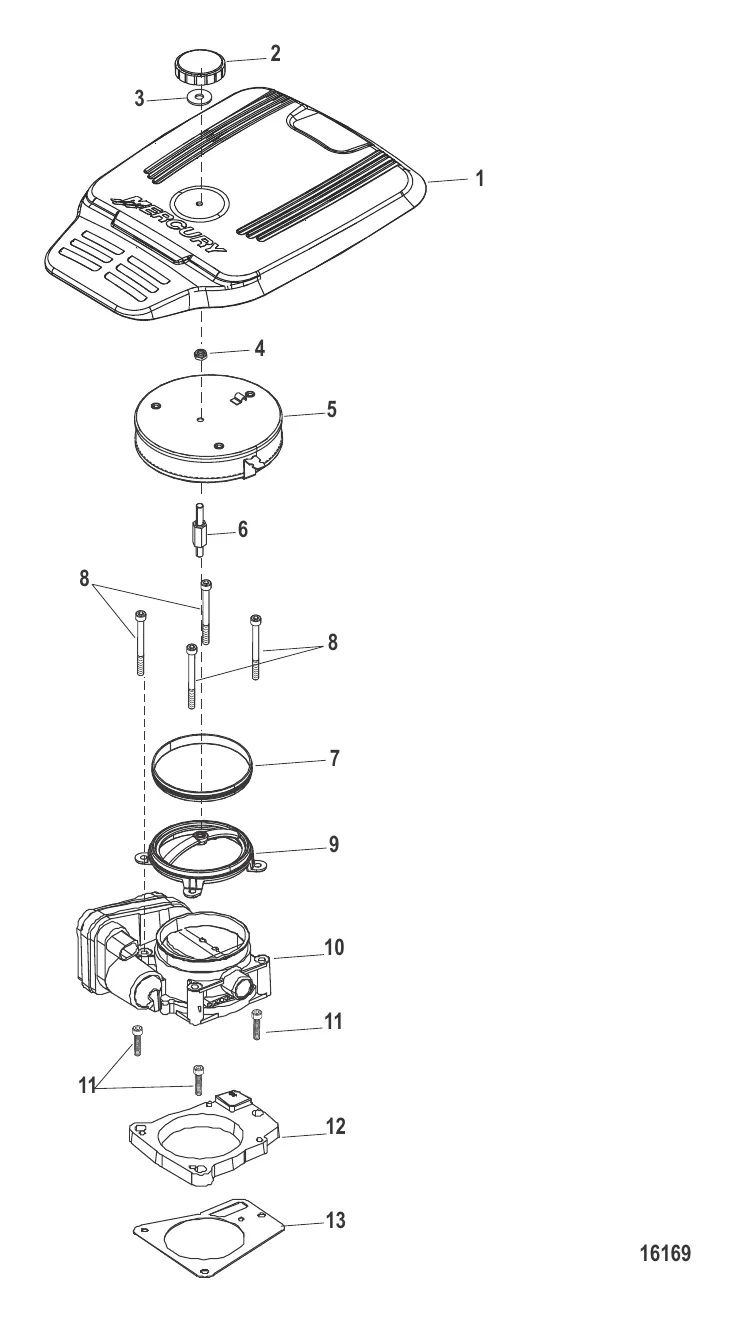 2
3
1
MERCURY
4
5
6
8
8
7
9
10
11
11
12
13
16169