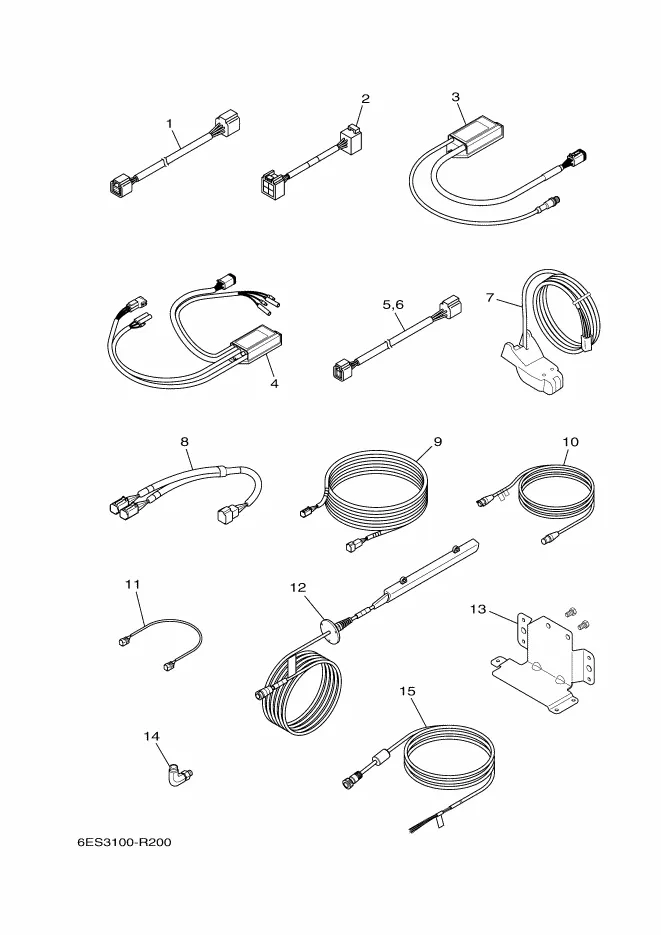 1
2
3
4
5,6
7
8
9
10
11
12
13
14
15
6ES3100-R200