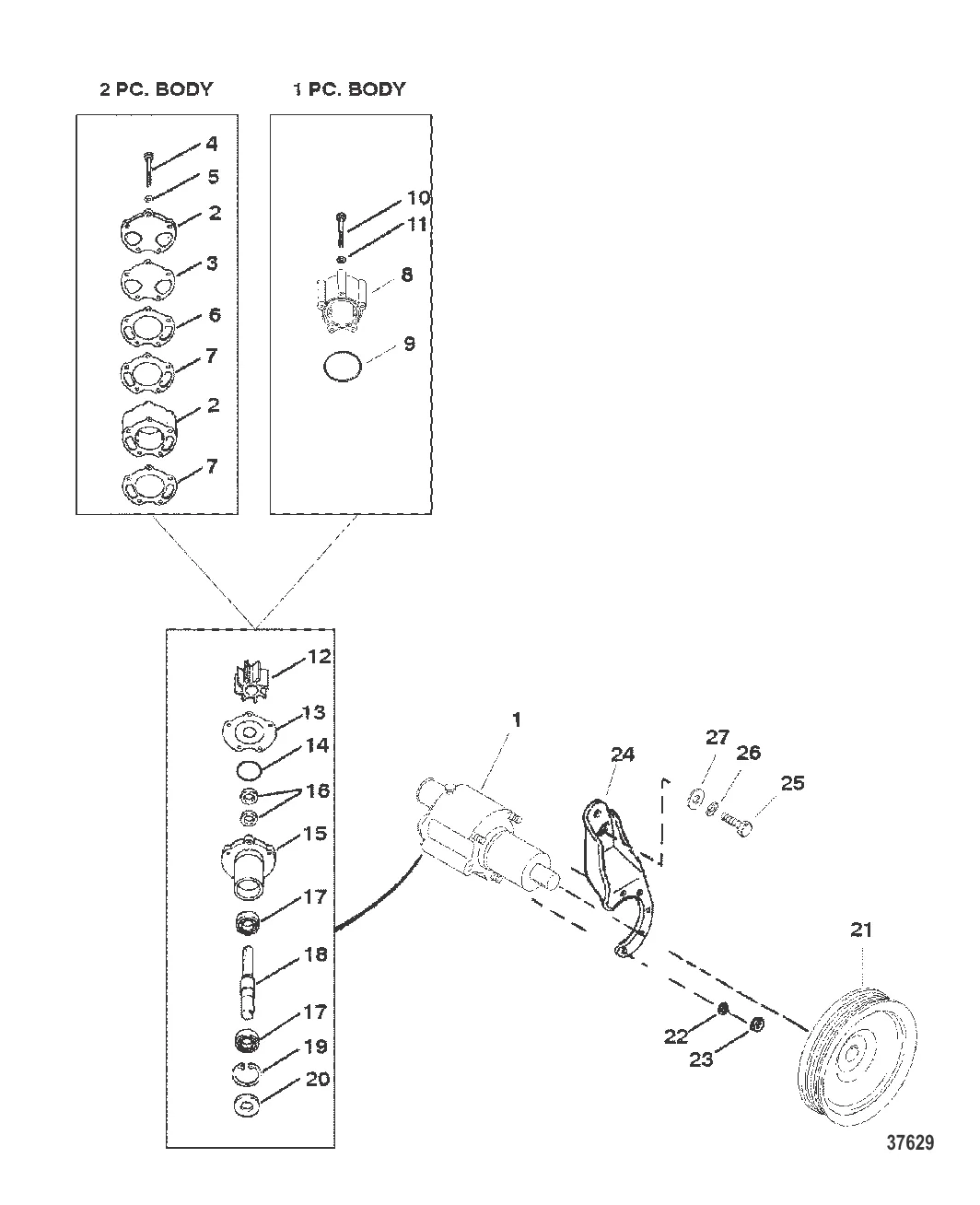 2 PC. BODY

4
5
2
3
6
7
2
7

1 PC. BODY

10
11
8
9

12
13
14
16
15
17
18
17
19
20

1
24
27
26
25
21
22
23

37629