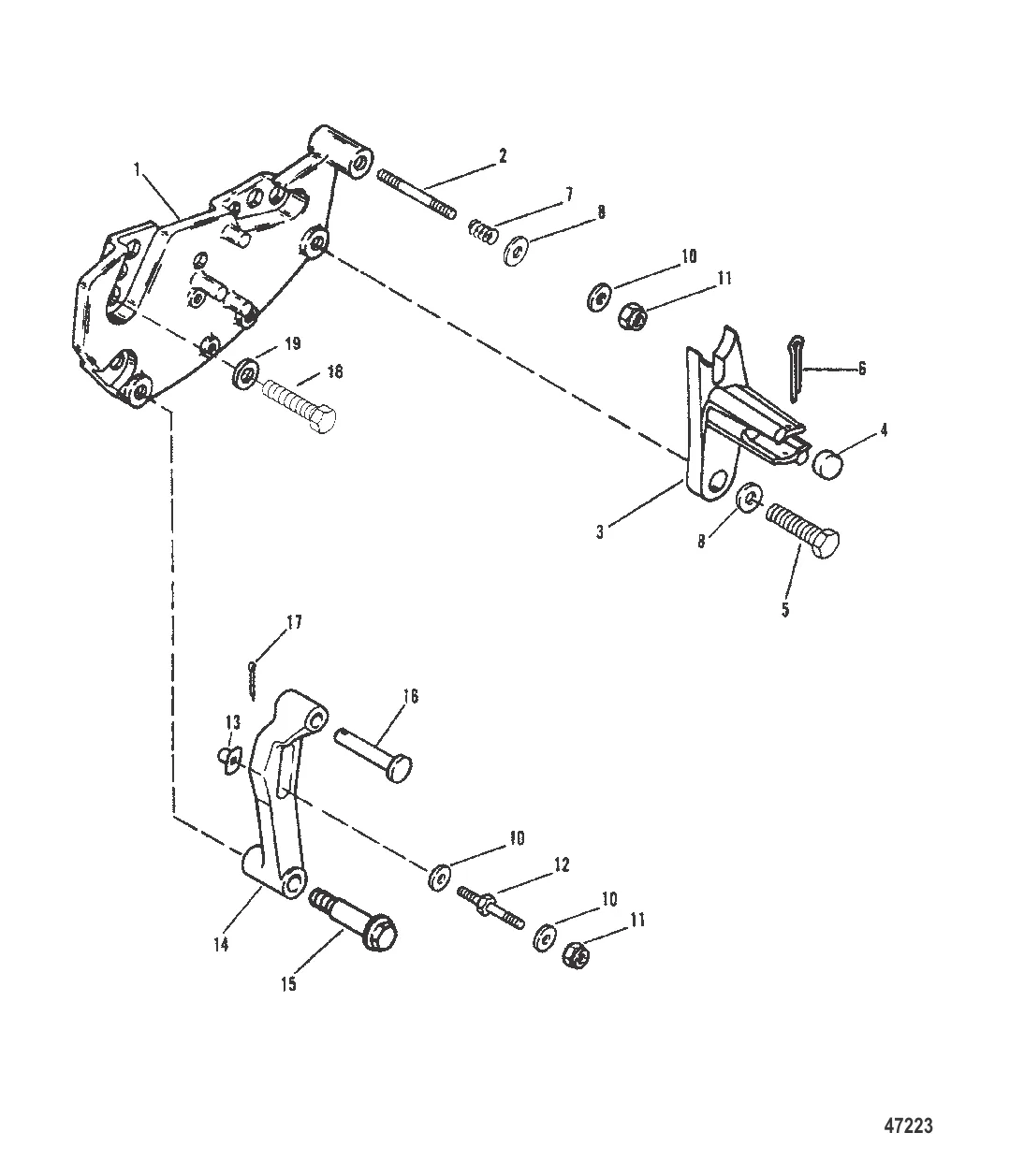 1
2
7
8
10
11
19
18
6
4
3
8
5
17
16
13
10
12
10
11
14
15
47223