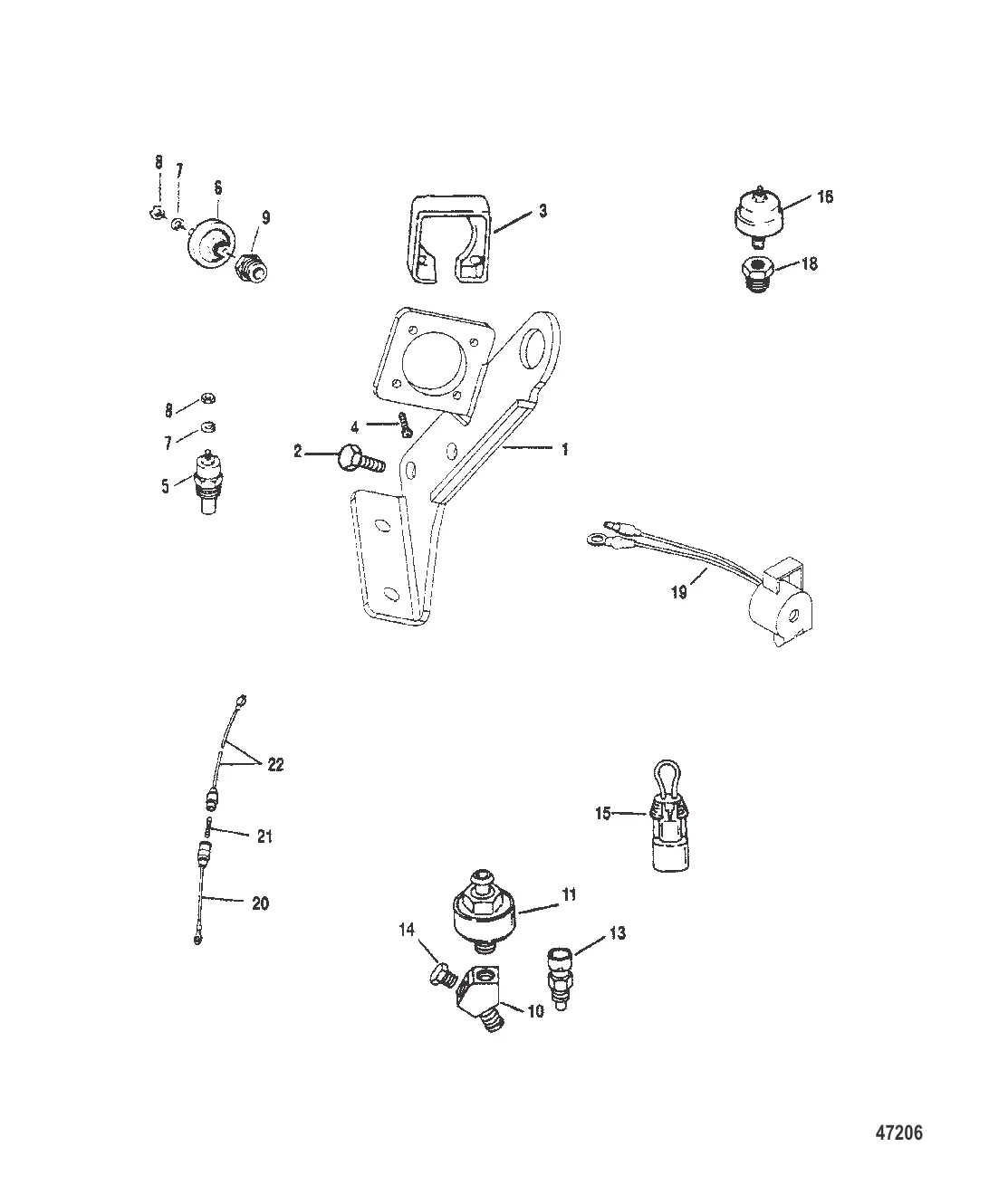 8
7
6
9
3
16
18
8
7
5
4
2
1
19
22
21
20
15
11
14
13
10
47206