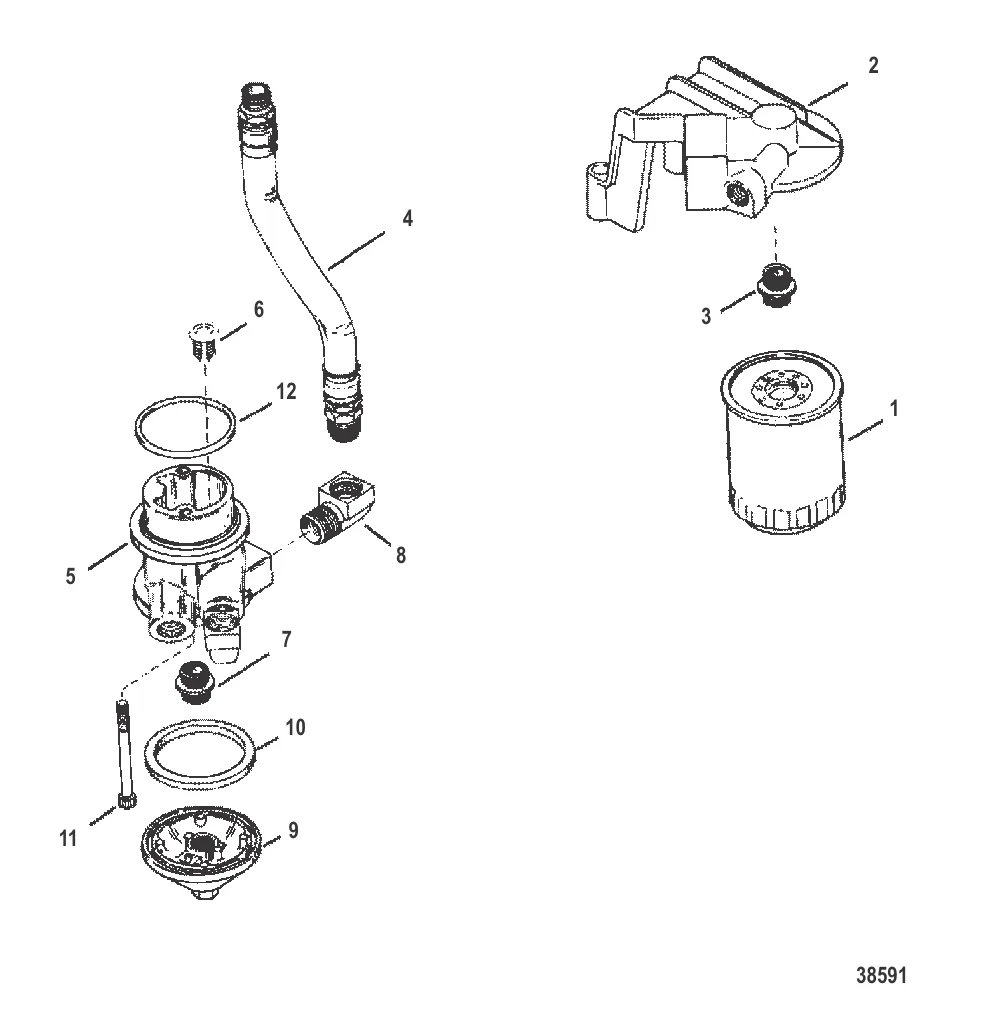 2
4
6
3
12
1
8
5
7
10
11
9
38591