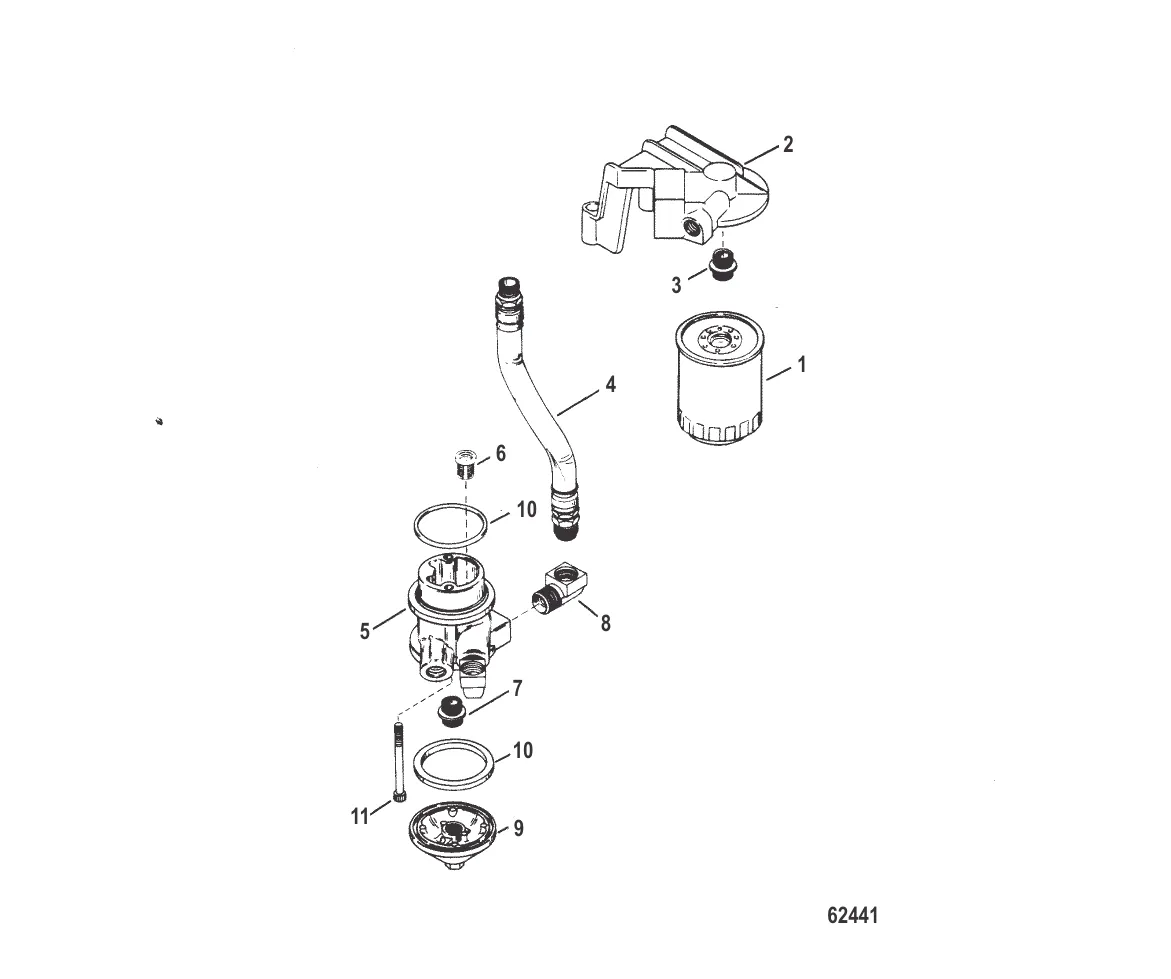 2
3
1
4
6
10
5
8
7
10
11
9
62441