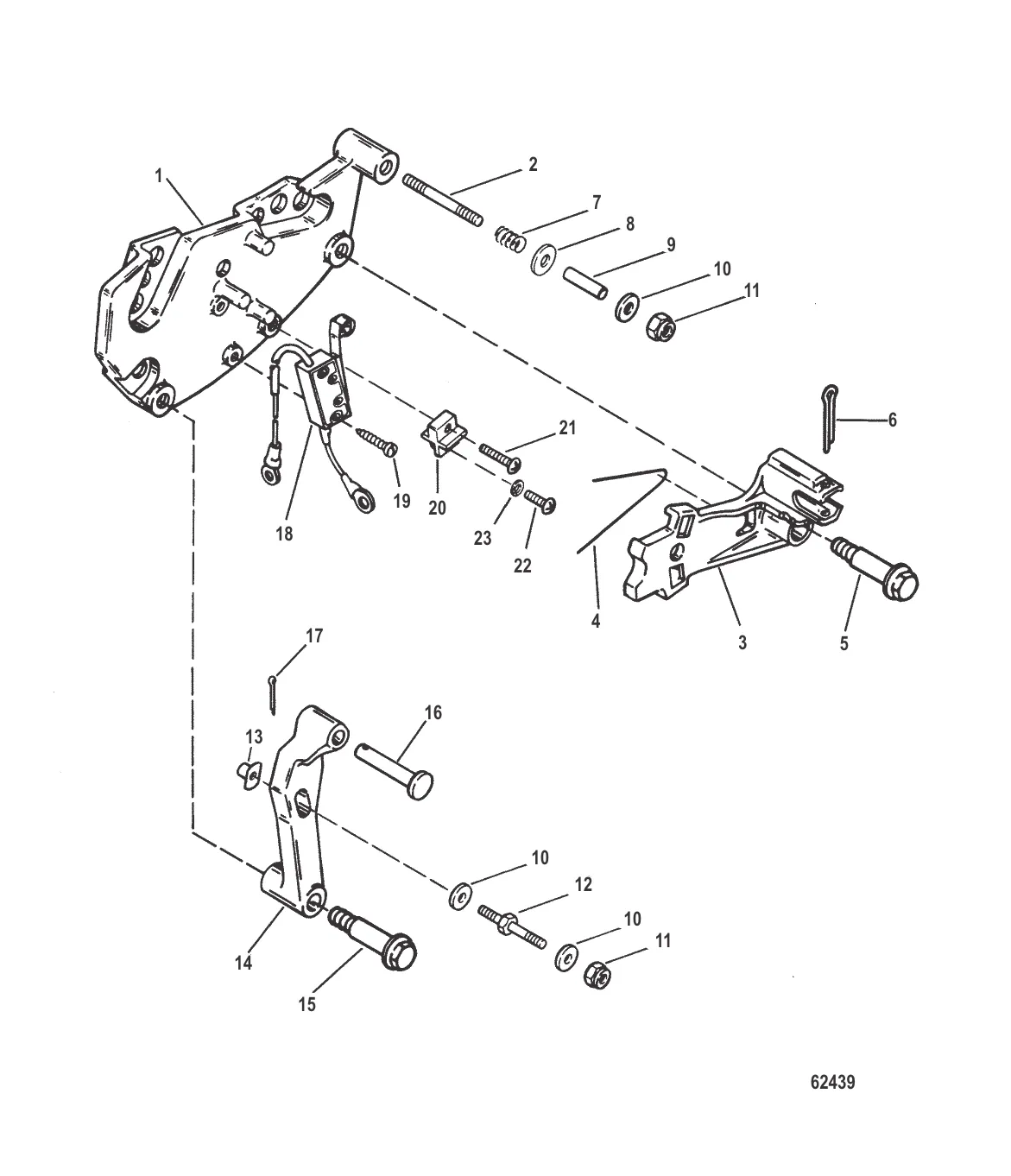 1
2
7
8
9
10
11
6
21
19
20
23
22
18
4
3
5
17
16
13
10
12
10
11
14
15
62439