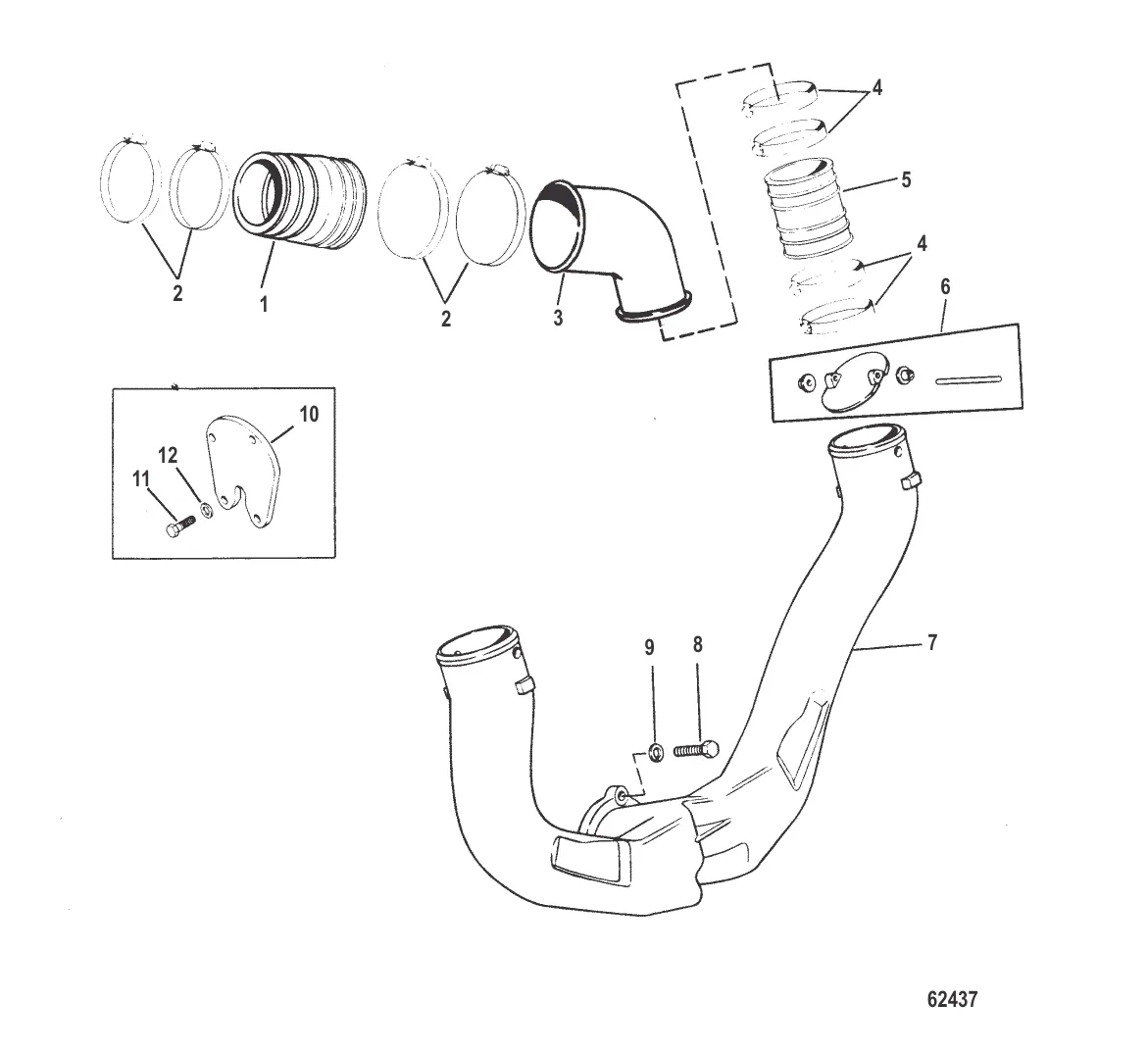 4
5
4
6
2
1
2
3
10
12
11
9
8
7
62437