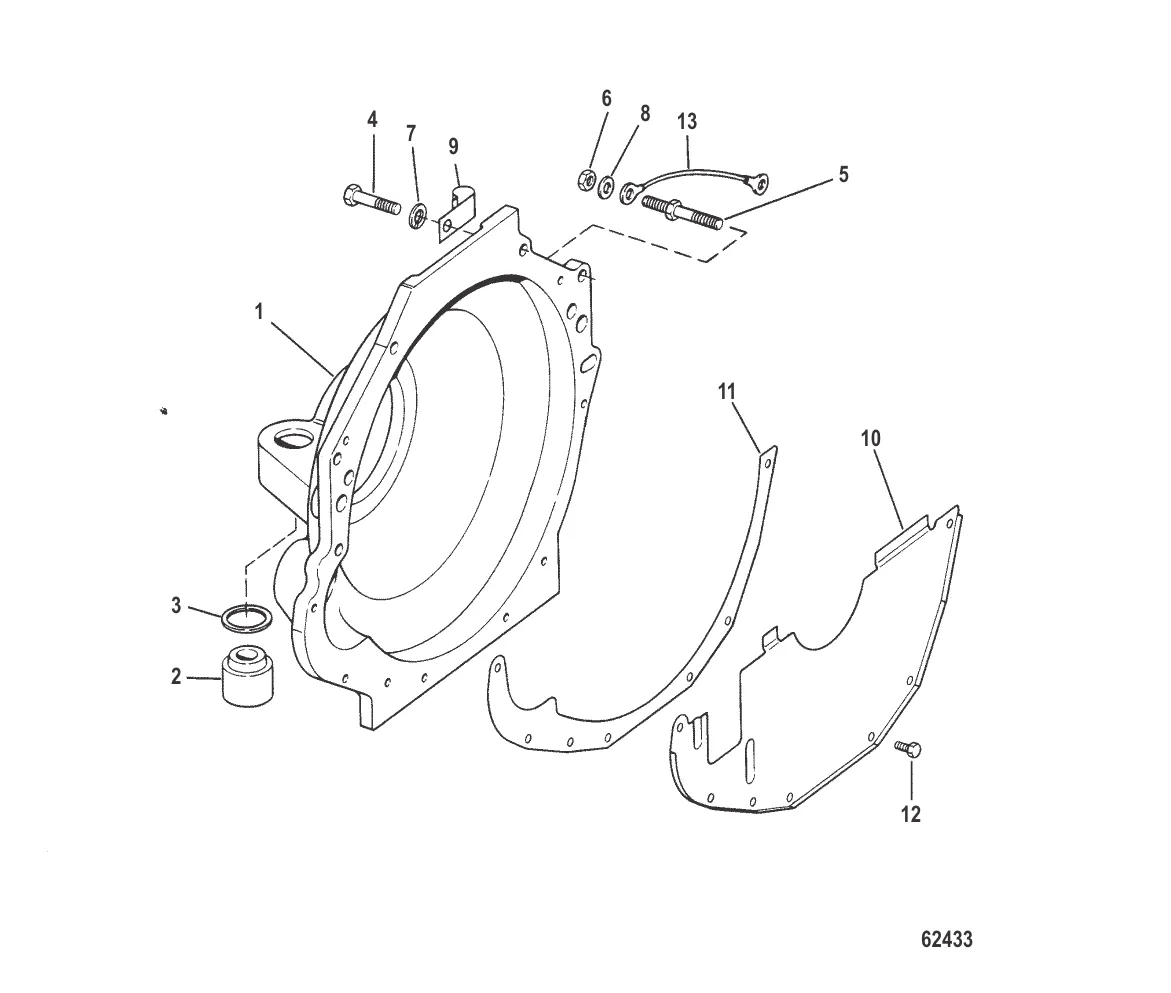 4
7
9
6
8
13
5
1
11
10
3
2
12
62433