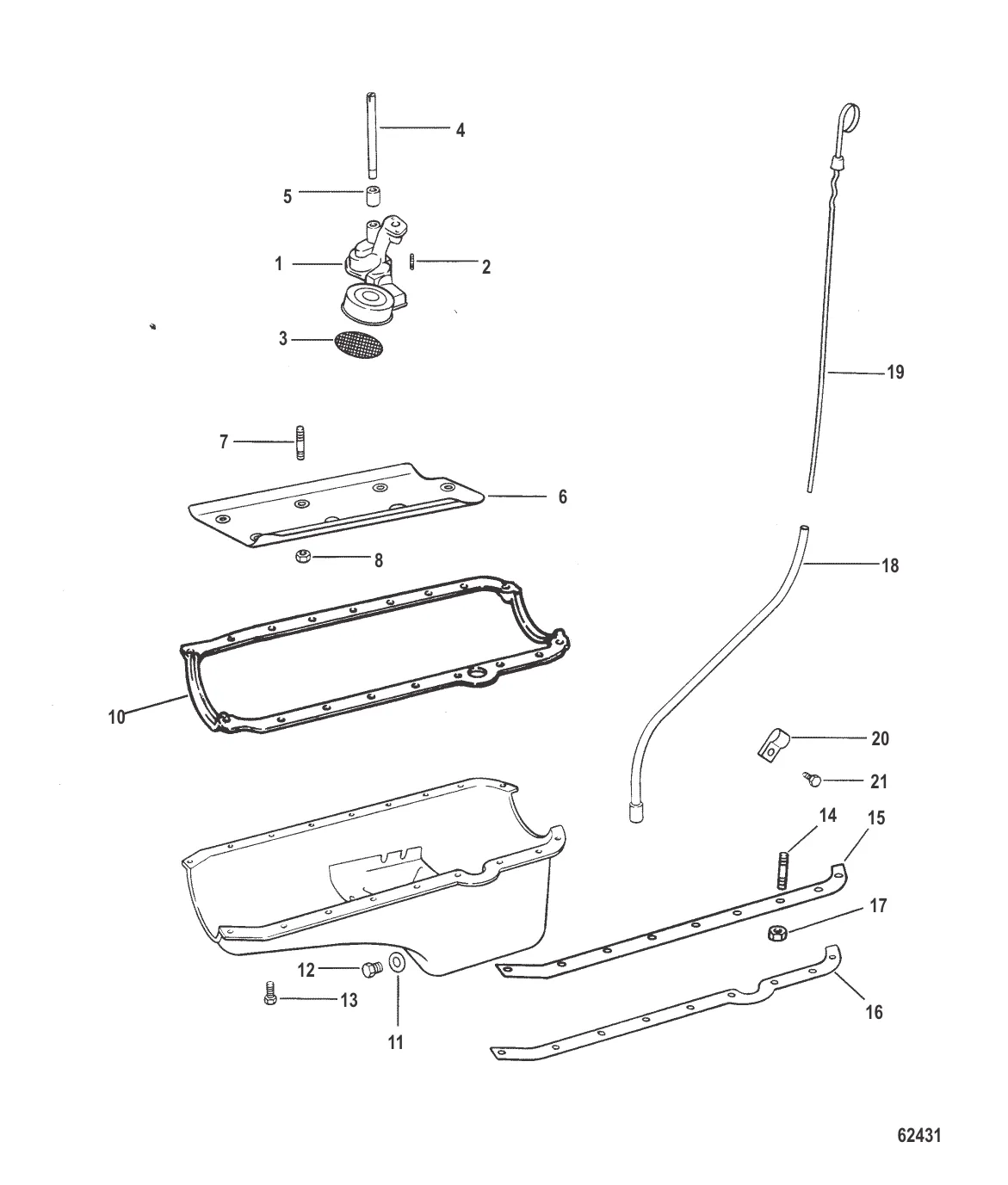 4
5
1
2
3
19
7
6
8
18
10
20
21
14
15
17
12
13
11
16
62431