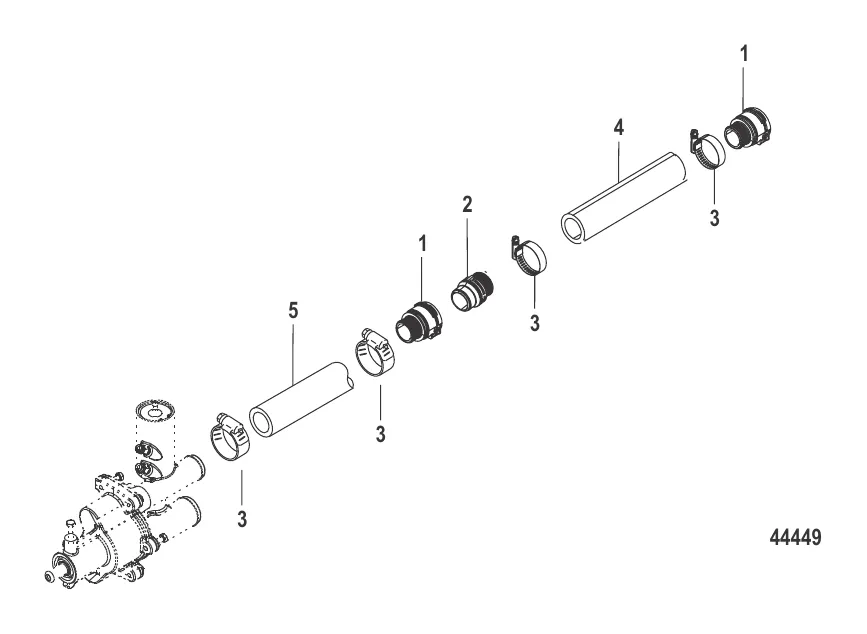 1
4
3
2
1
3
5
3
3
44449