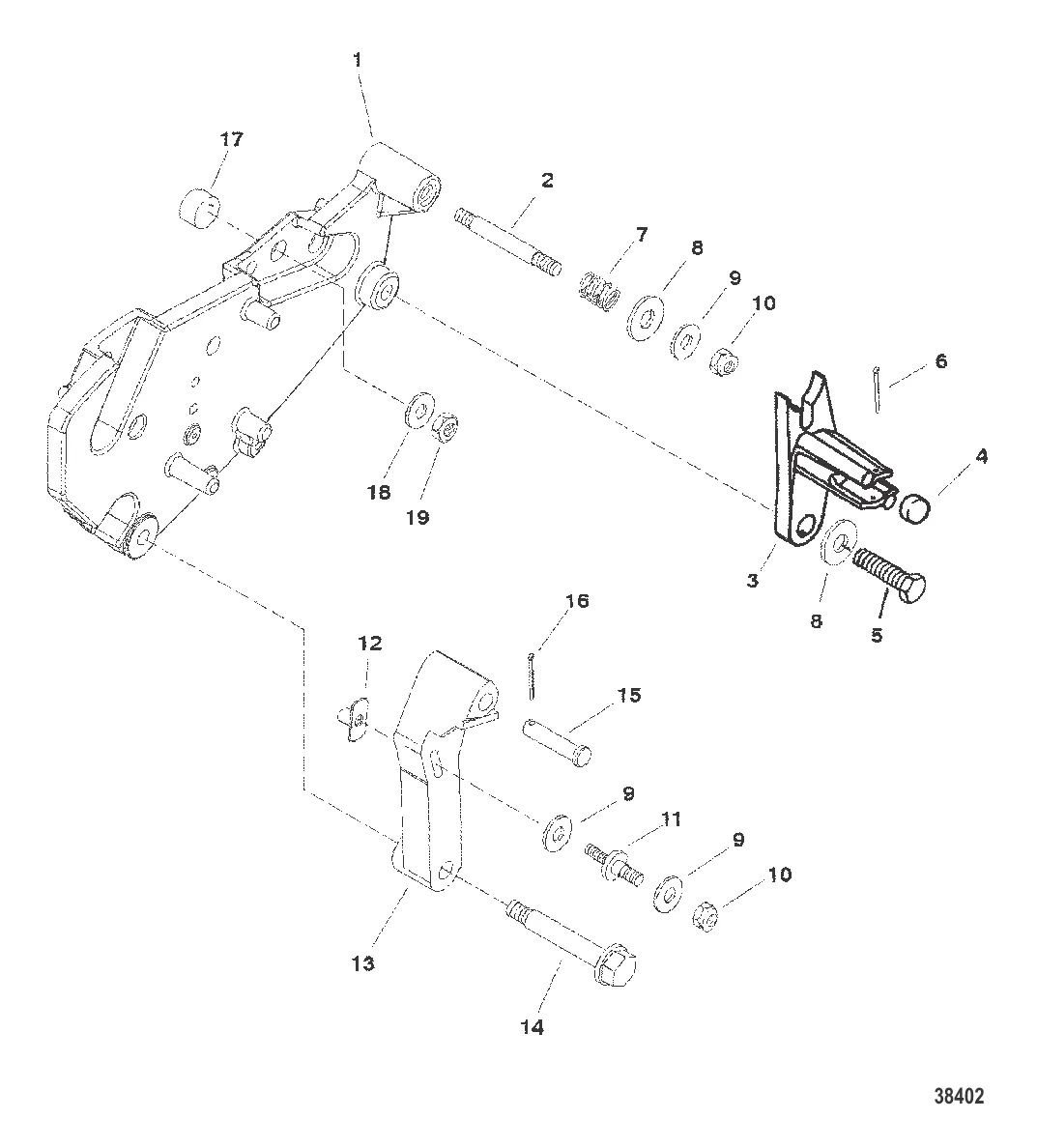 1
17
2
7
8
9
10
6
4
18
19
3
8
5
16
12
15
9
11
9
10
13
14
38402