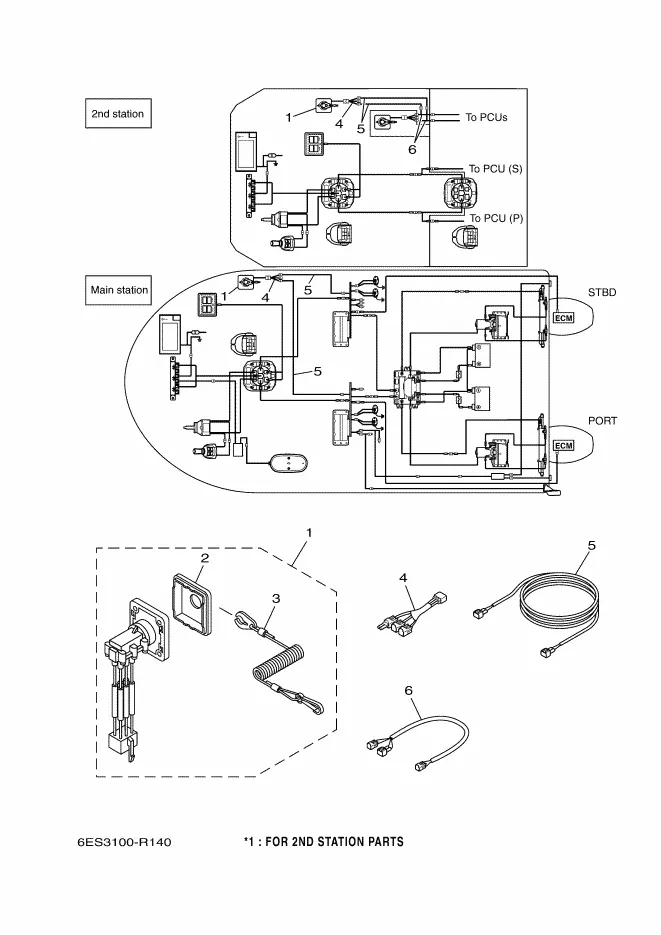 2nd station

1
4
5
6
To PCUs
To PCU (S)
To PCU (P)

Main station

1
4
5
5
STBD
ECM
PORT
ECM

1
2
3
4
5
6

6ES3100-R140

*1 : FOR 2ND STATION PARTS