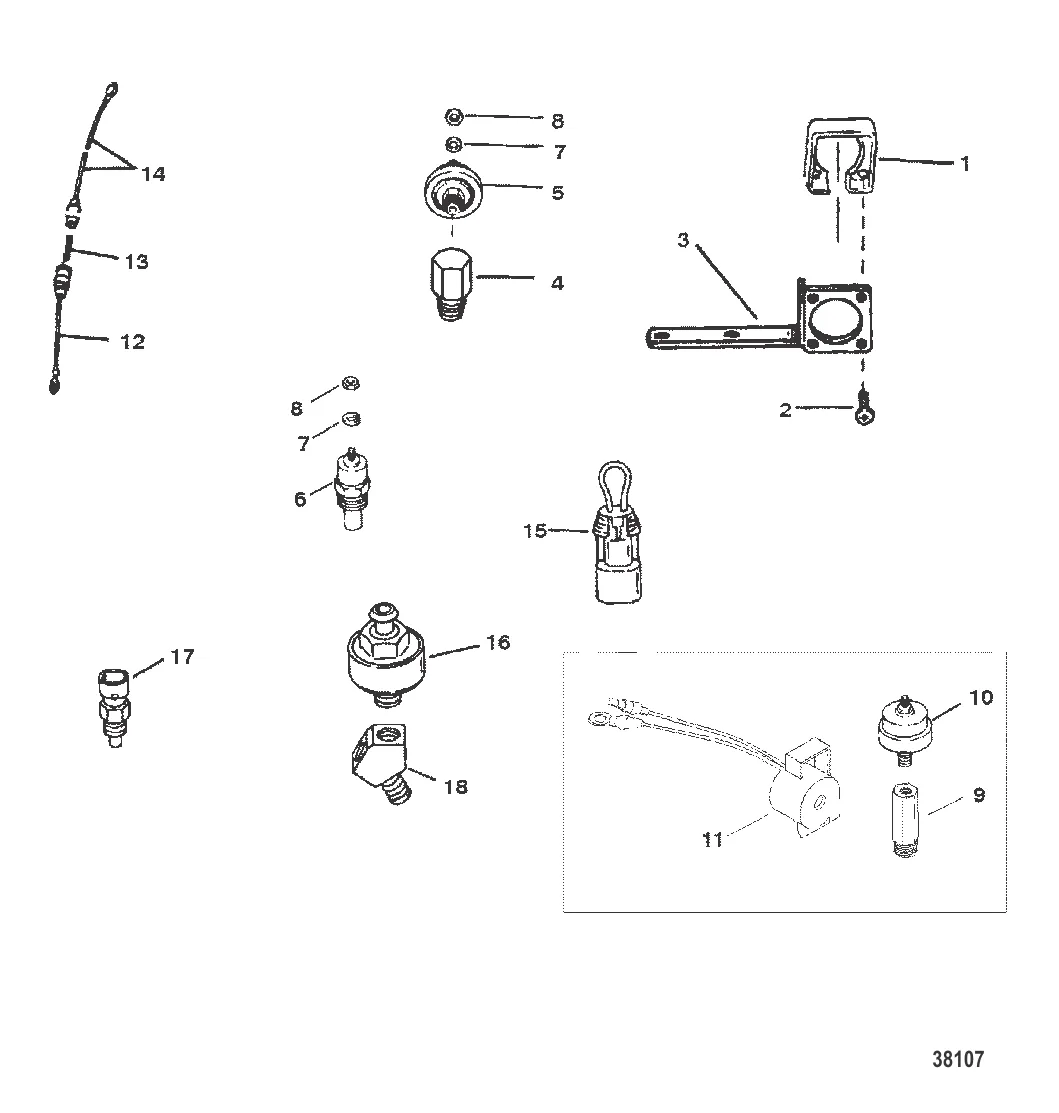 14
13
12
8
7
5
4
1
3
2
8
7
6
15
17
16
18
10
9
11
38107