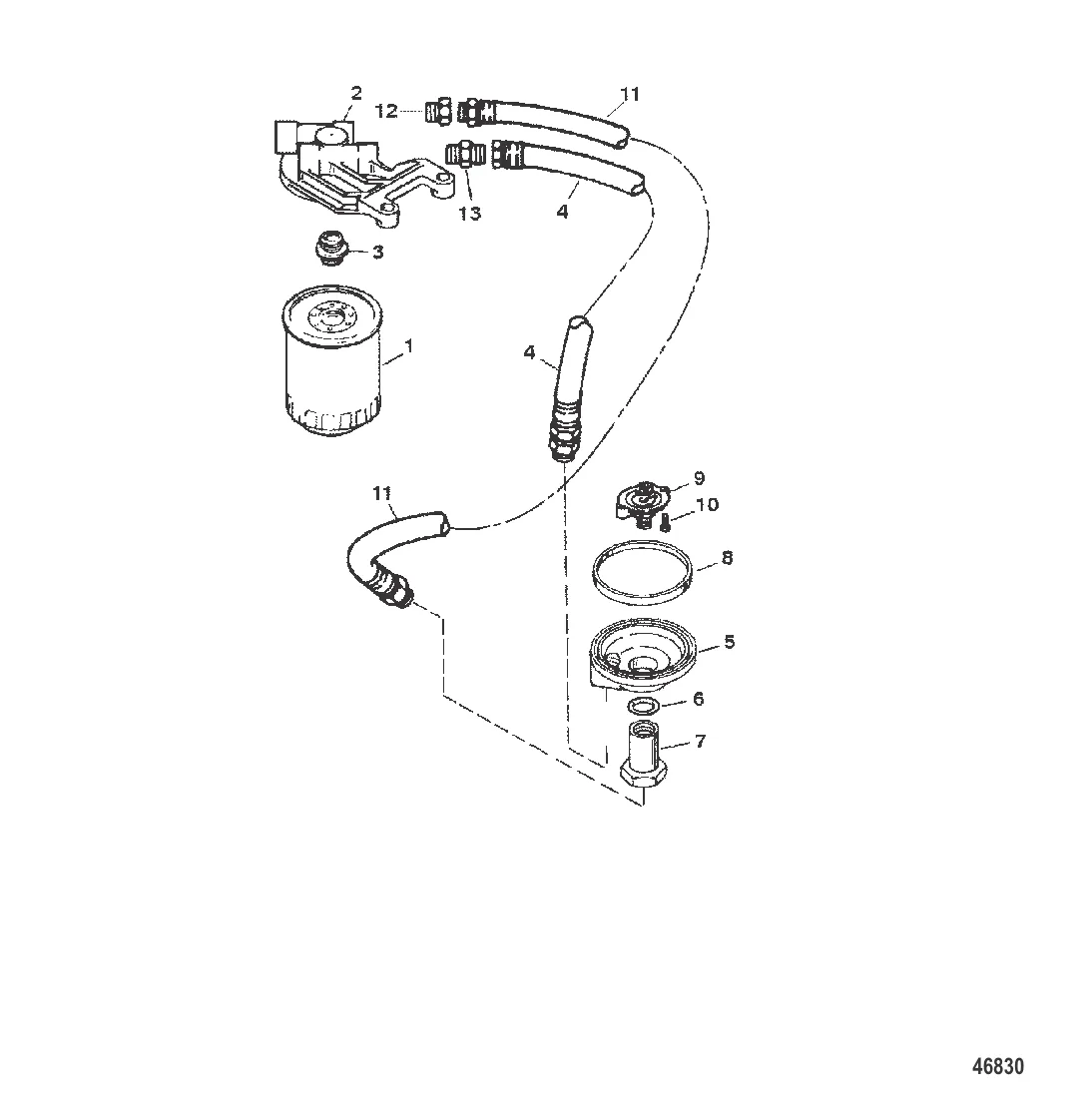 2
12
11
13
4
3
1
4
9
10
11
8
5
6
7
46830