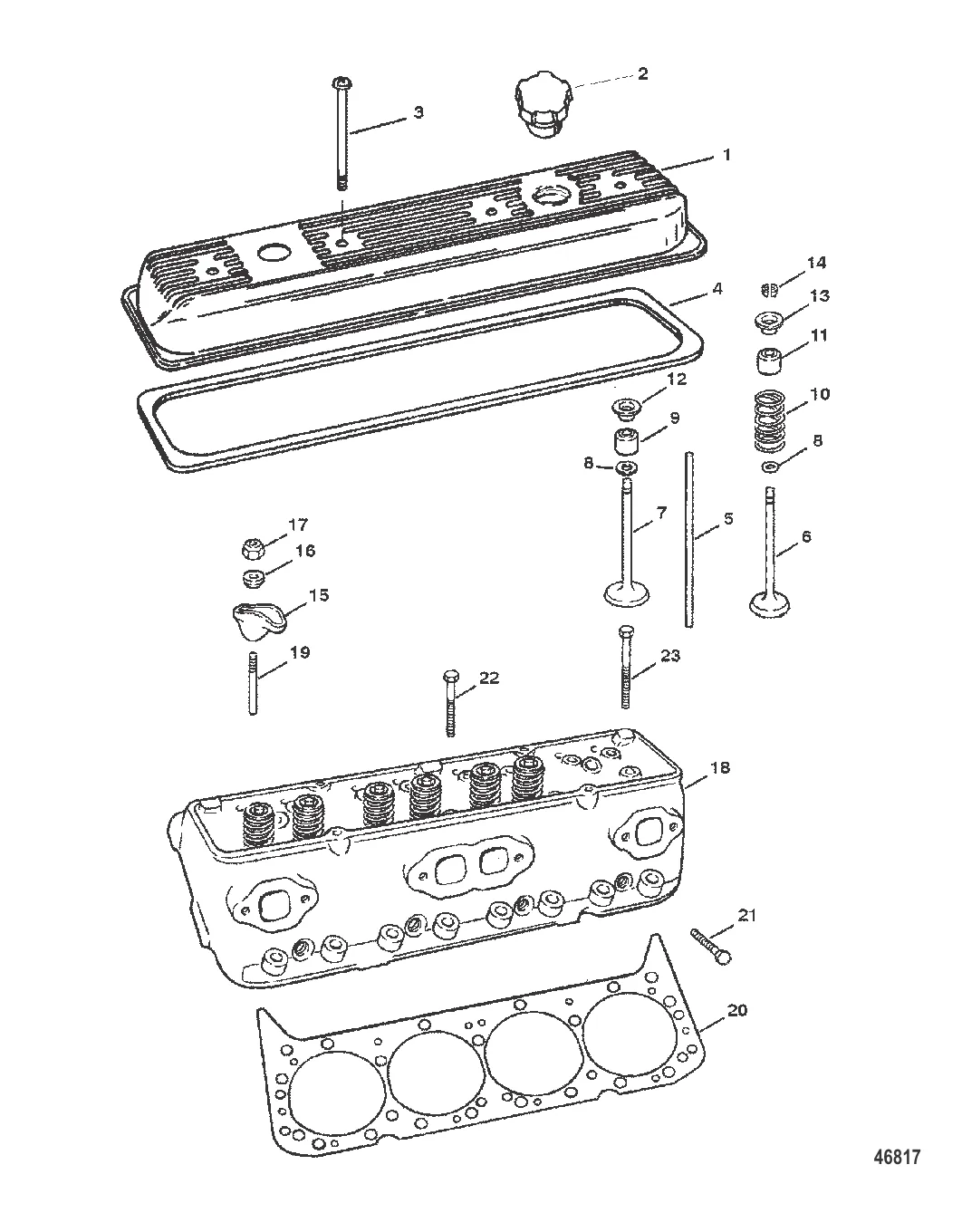 2
3
1
14
13
4
11
12
10
9
8
8
17
7
5
6
16
15
19
23
22
18
21
20
46817