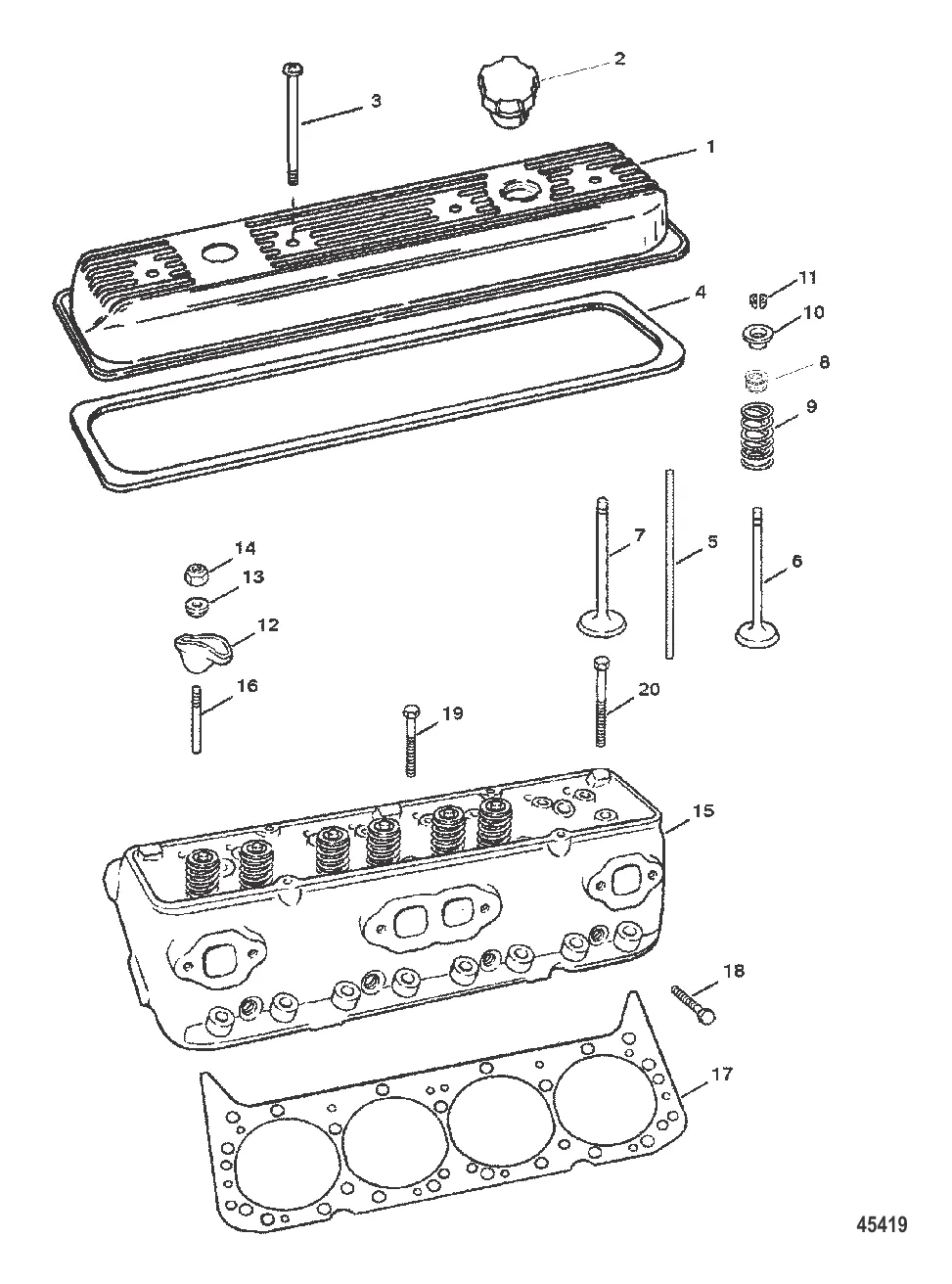 2
3
1
4
11
10
8
9
7
5
6
14
13
12
16
19
20
15
18
17
45419