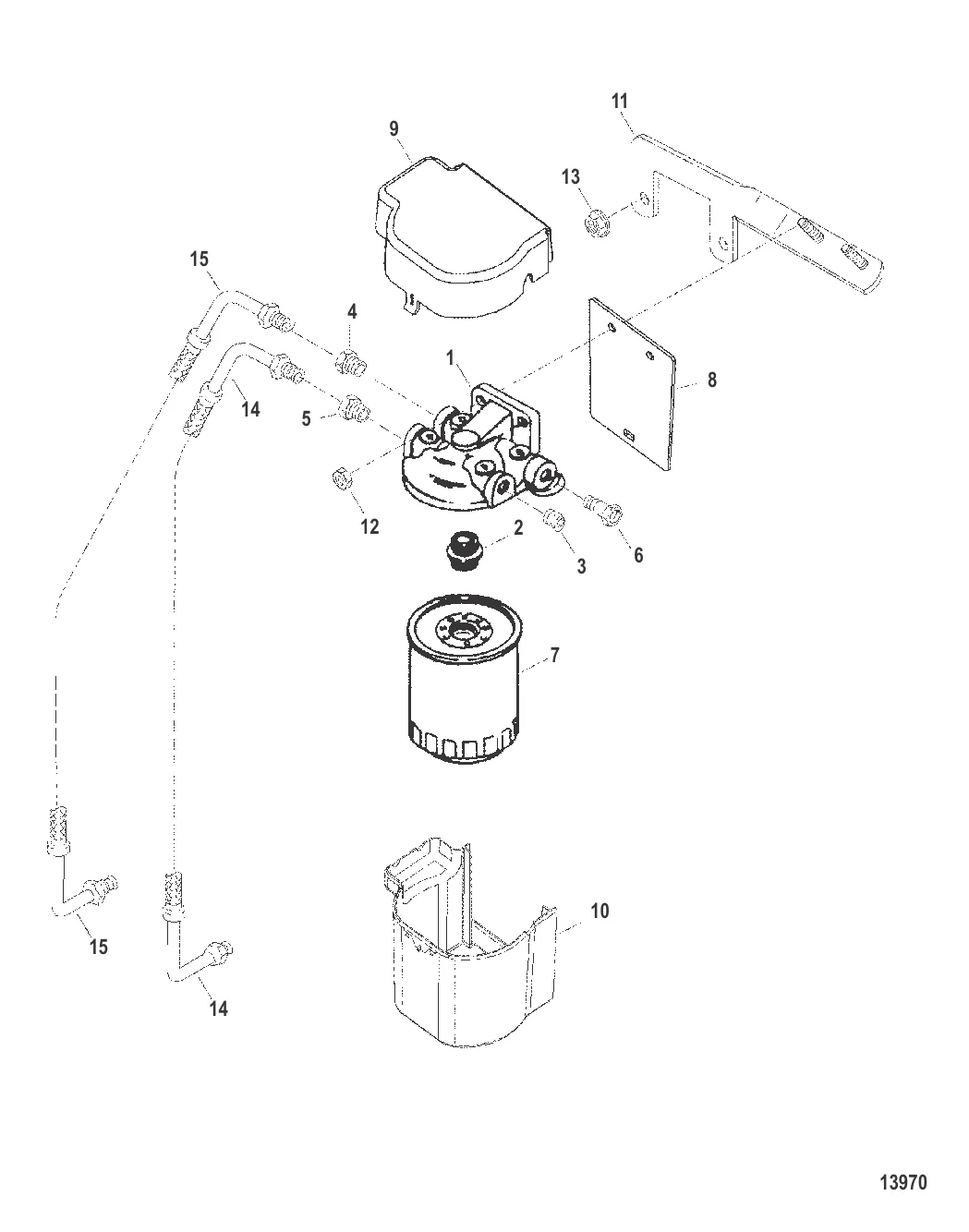 11
9
13
15
4
1
8
14
5
12
2
3
6
7
10
15
14
13970