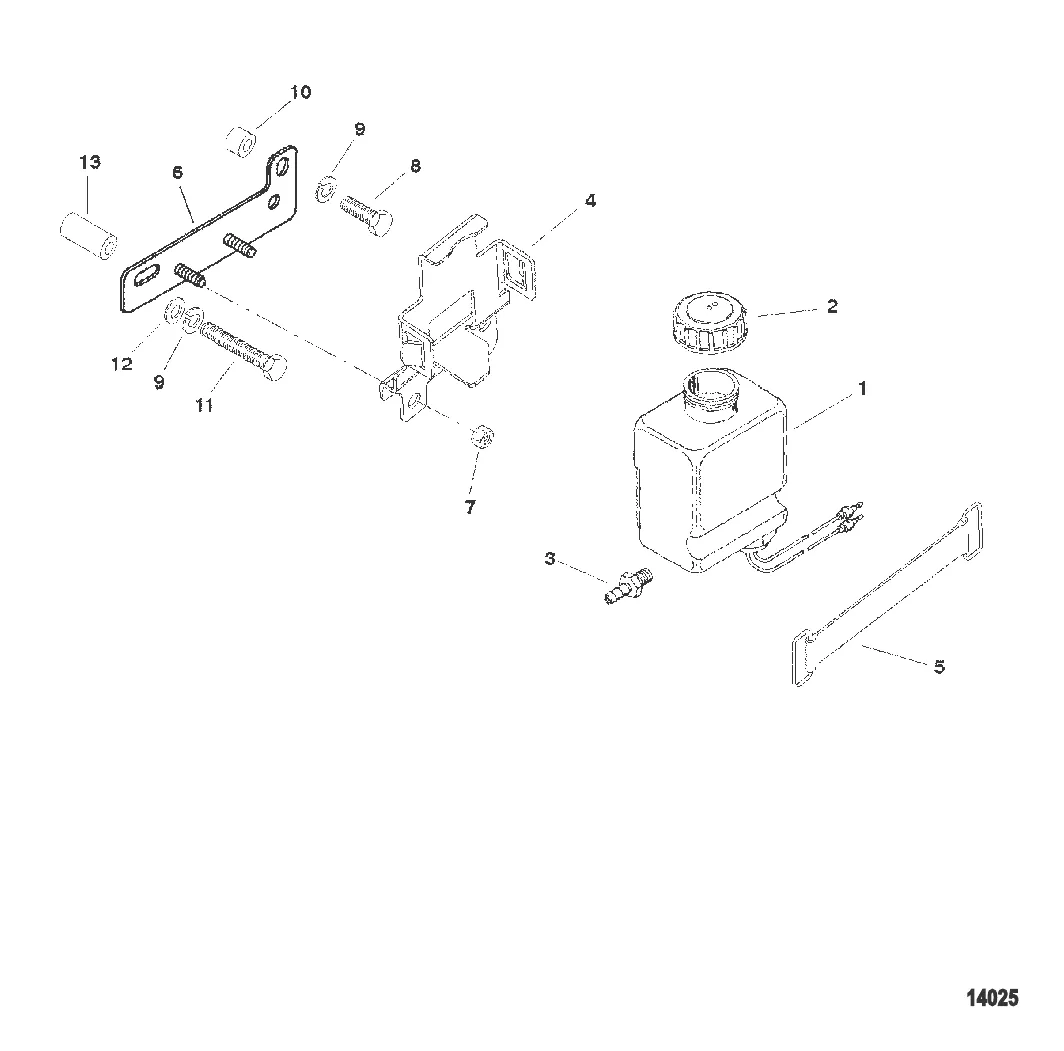 10
9
13
6
8
4
2
12
9
11
1
7
3
5
14025